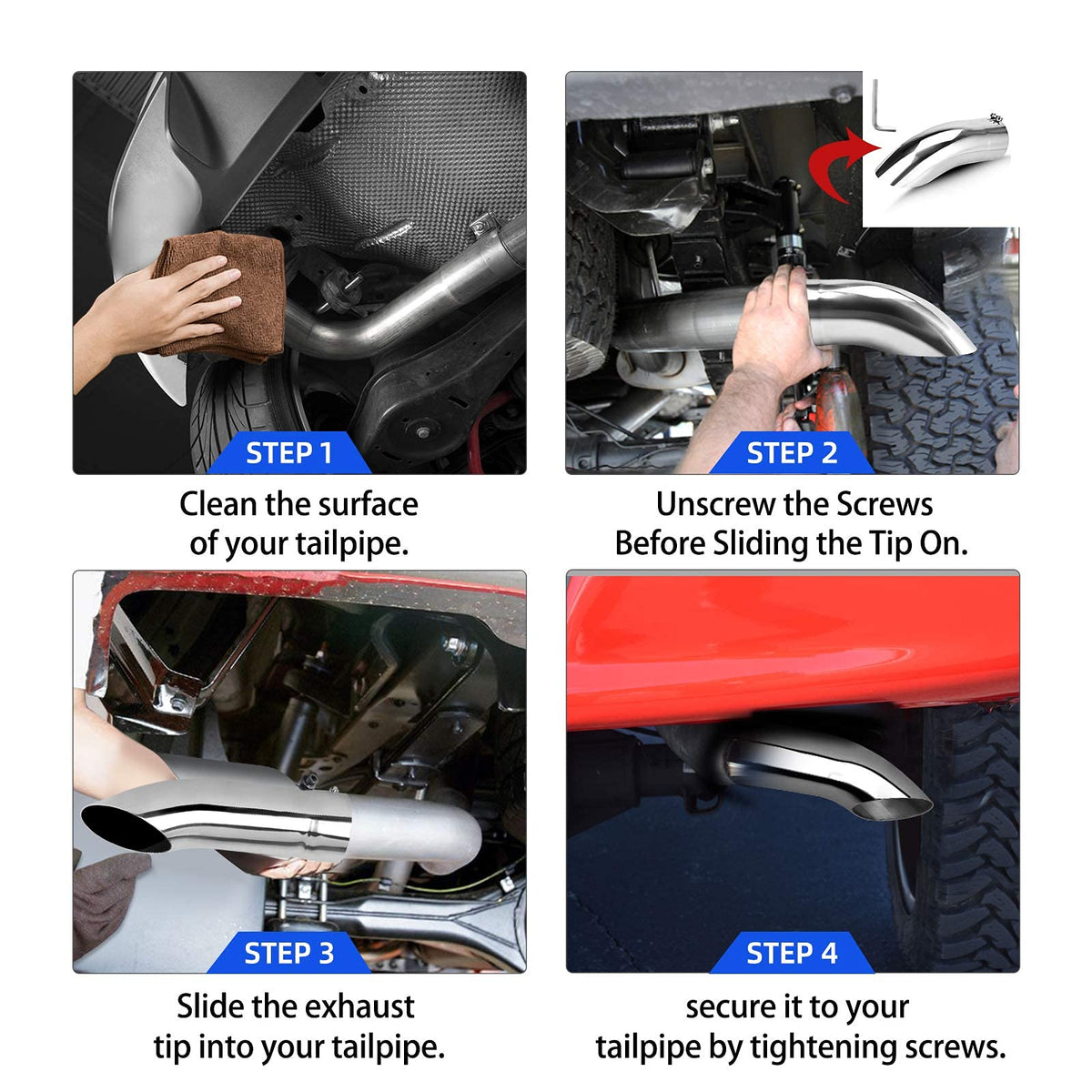 STEP 1

Clean the surface of your tailpipe.

STEP 2

Unscrew the Screws Before Sliding the Tip On.

STEP 3

Slide the exhaust tip into your tailpipe.

STEP 4

secure it to your tailpipe by tightening screws.