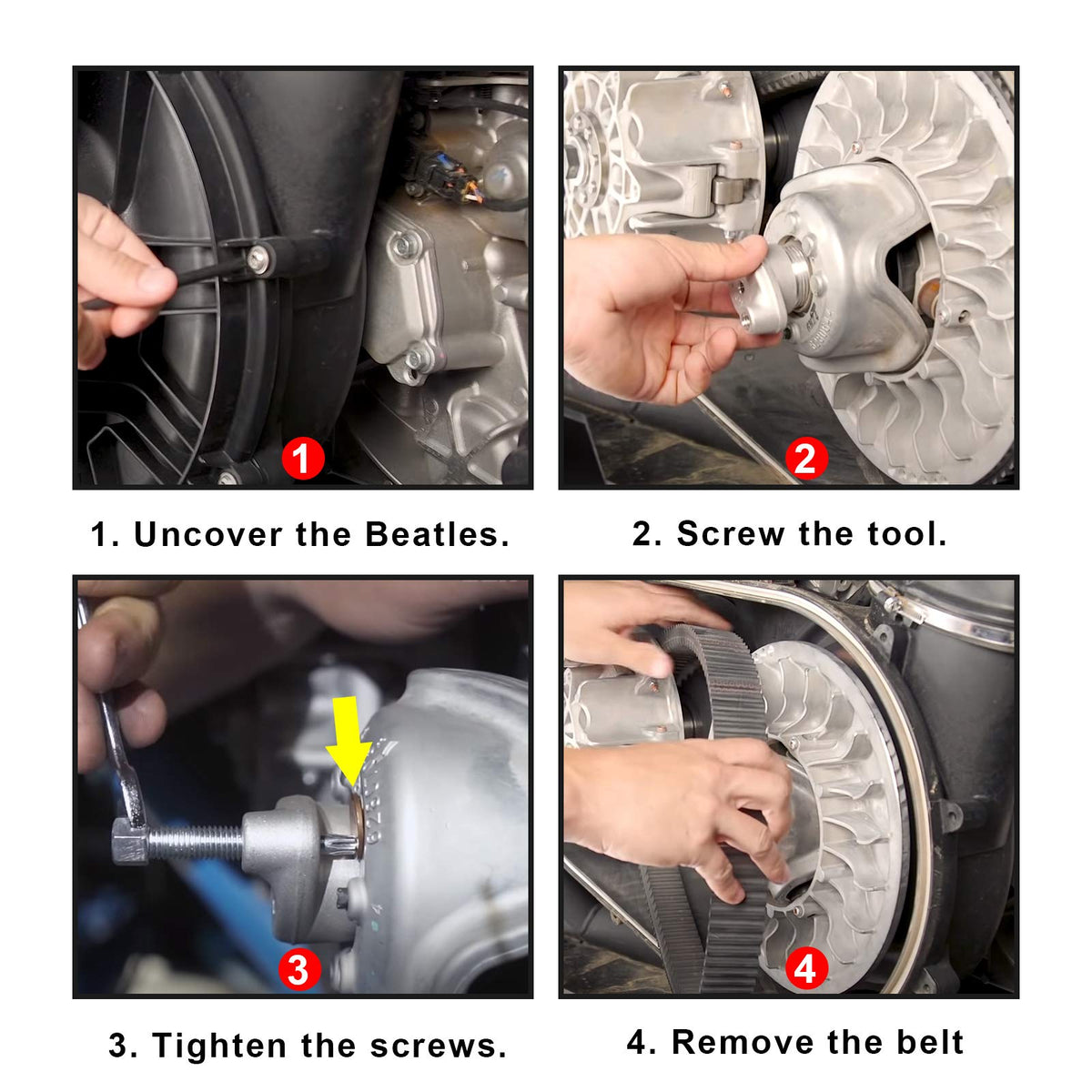 1

1. Uncover the Beatles.

2

2. Screw the tool.

3

3. Tighten the screws.

4

4. Remove the belt