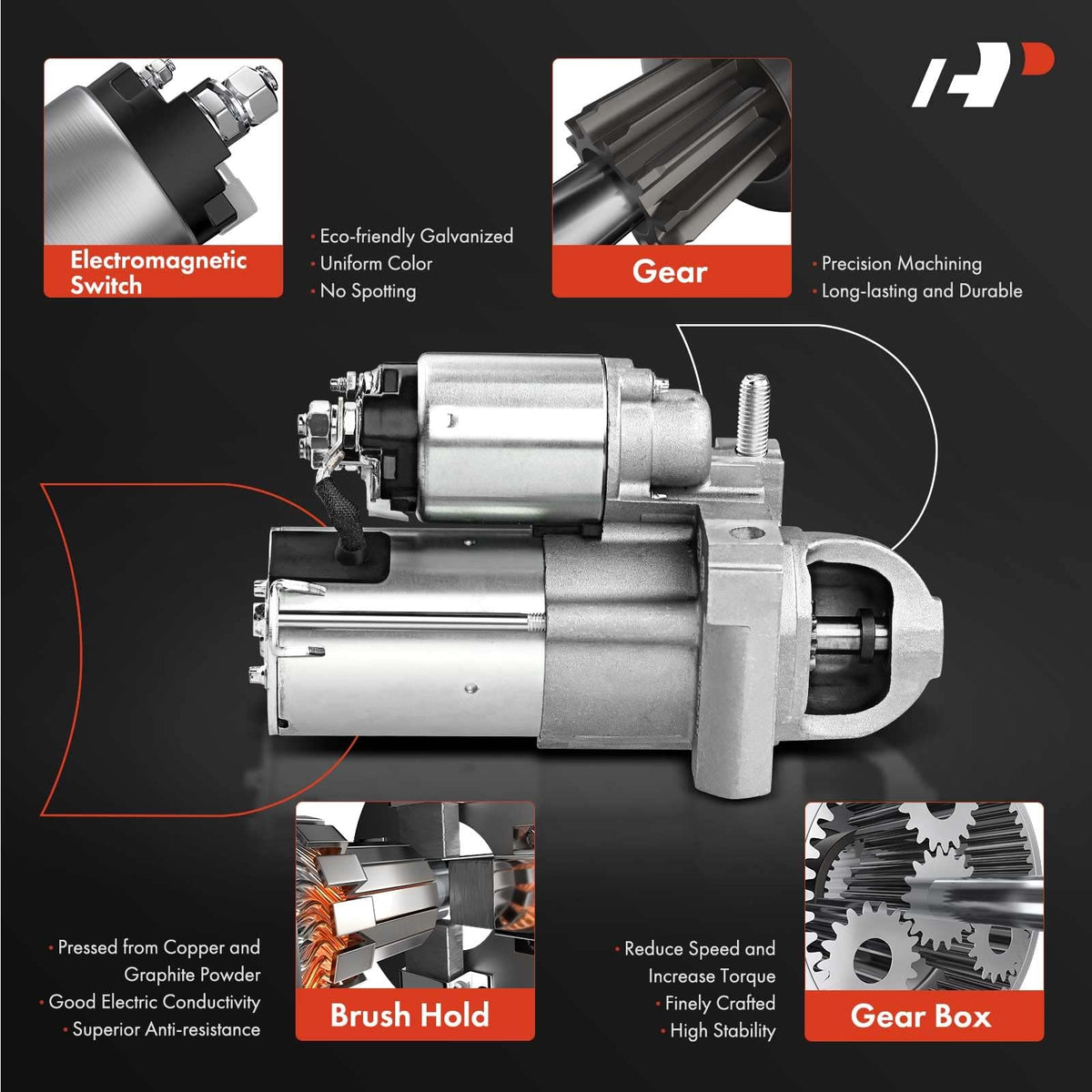 Electromagnetic Switch

• Eco-friendly Galvanized
• Uniform Color
• No Spotting

Gear

• Precision Machining
• Long-lasting and Durable

• Pressed from Copper and Graphite Powder
• Good Electric Conductivity
• Superior Anti-resistance

Brush Hold

• Reduce Speed and Increase Torque
• Finely Crafted
• High Stability

Gear Box