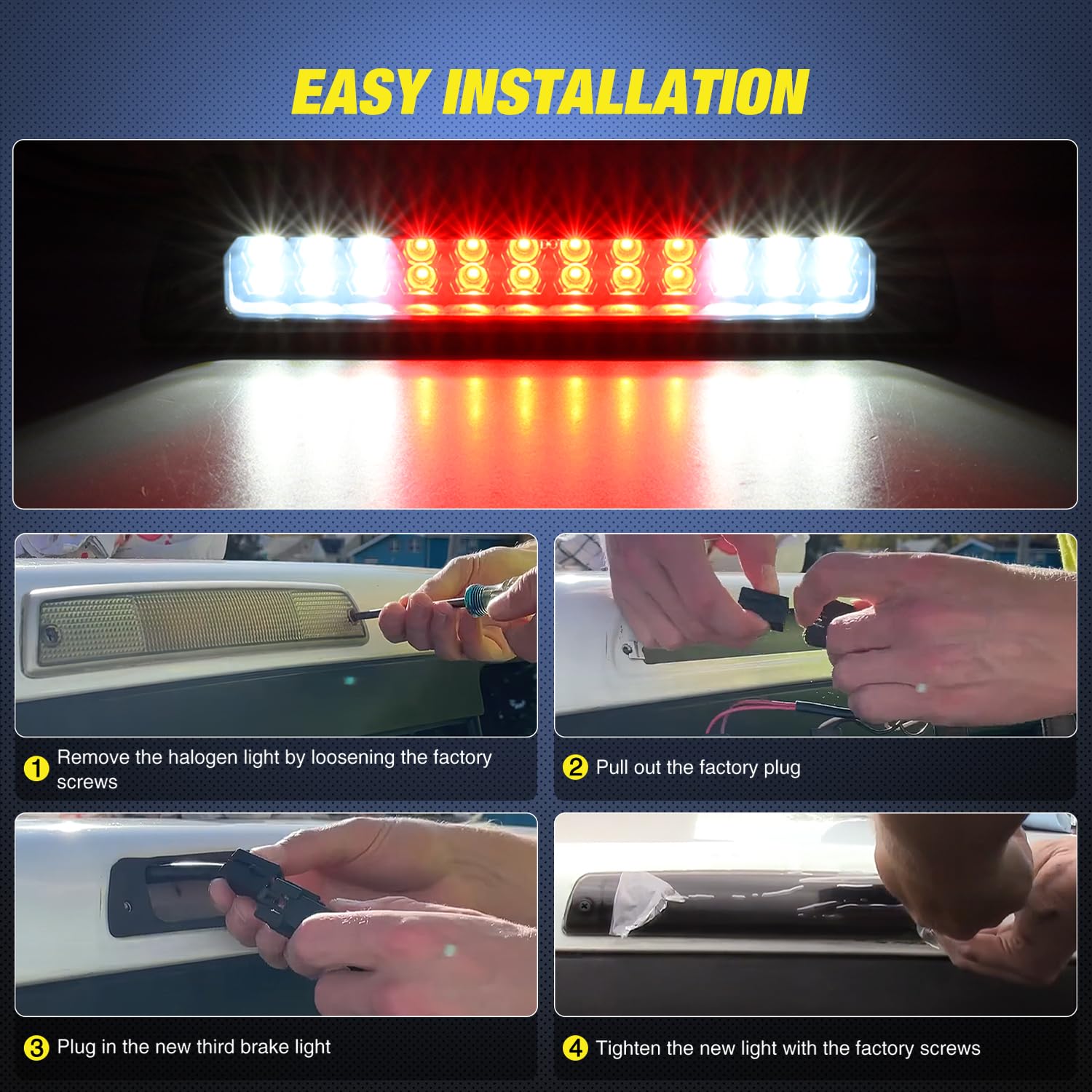 EASY INSTALLATION

1 Remove the halogen light by loosening the factory screws

2 Pull out the factory plug

3 Plug in the new third brake light

4 Tighten the new light with the factory screws