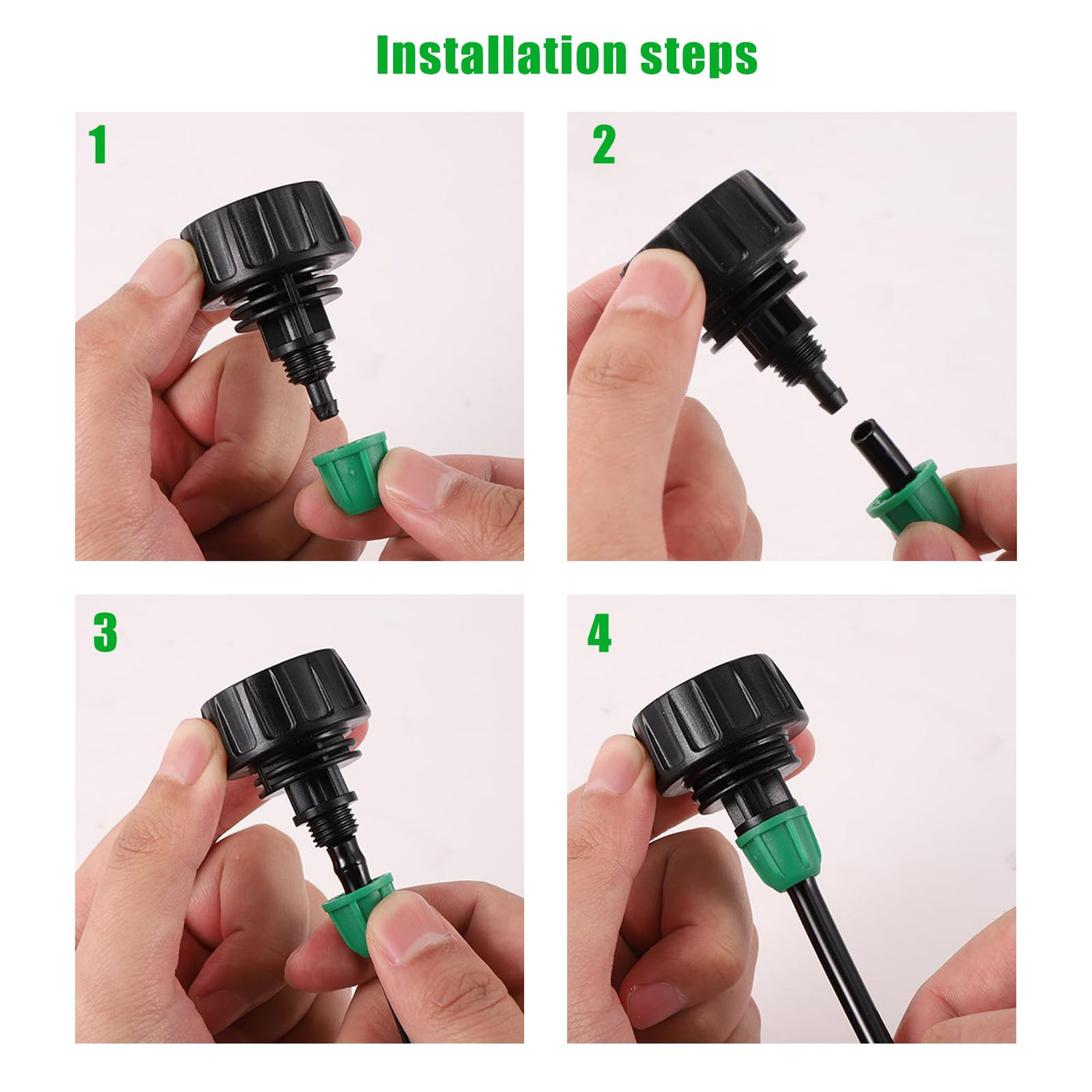 Installation steps

1

2

3

4