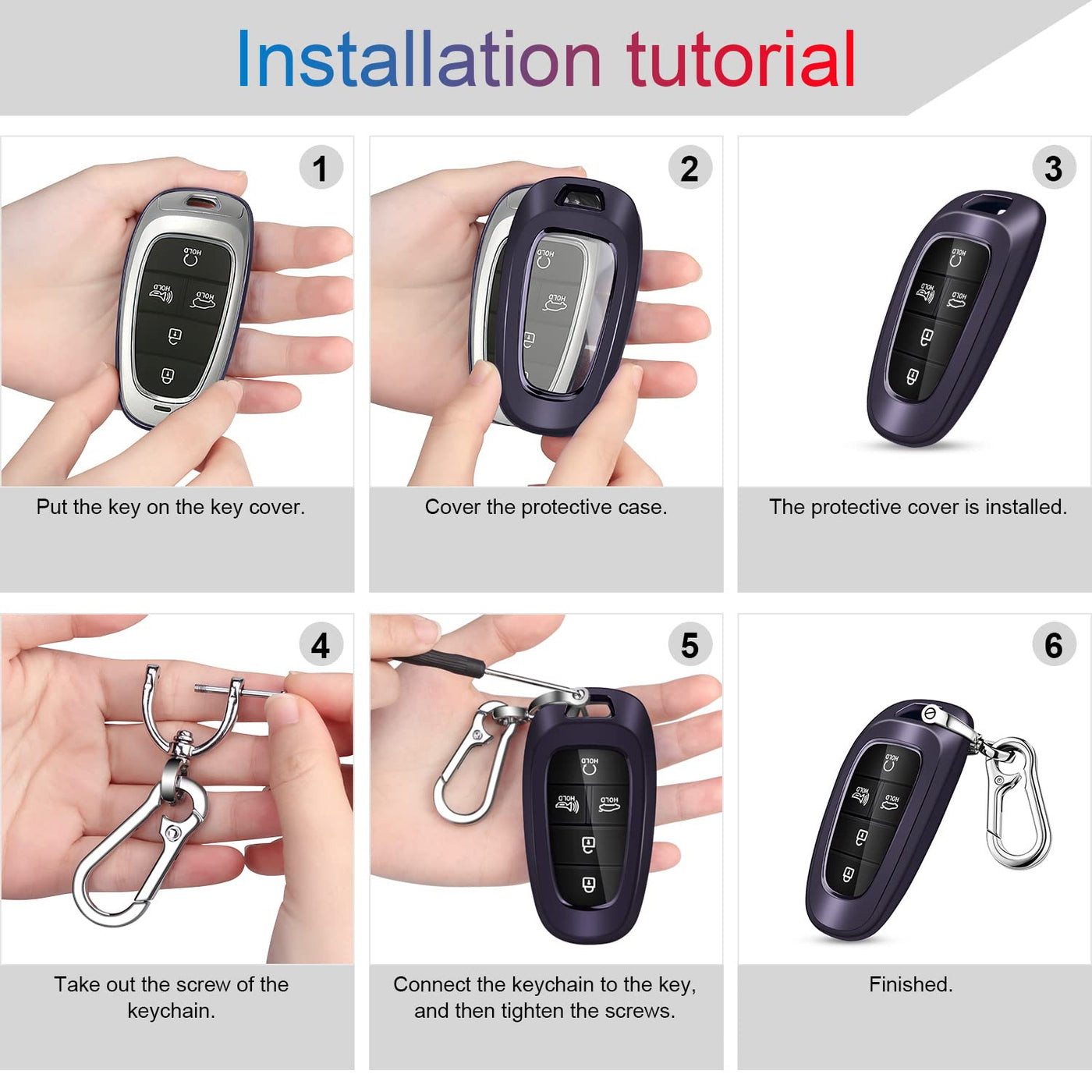 Installation tutorial

1
HOLD
HOLD
HOLD
Put the key on the key cover.

2
HOLD
HOLD
Cover the protective case.

3
HOLD
HOLD
HOLD
The protective cover is installed.

4
Take out the screw of the keychain.

5
HOLD
HOLD
HOLD
Connect the keychain to the key, and then tighten the screws.

6
HOLD
HOLD
HOLD
Finished.