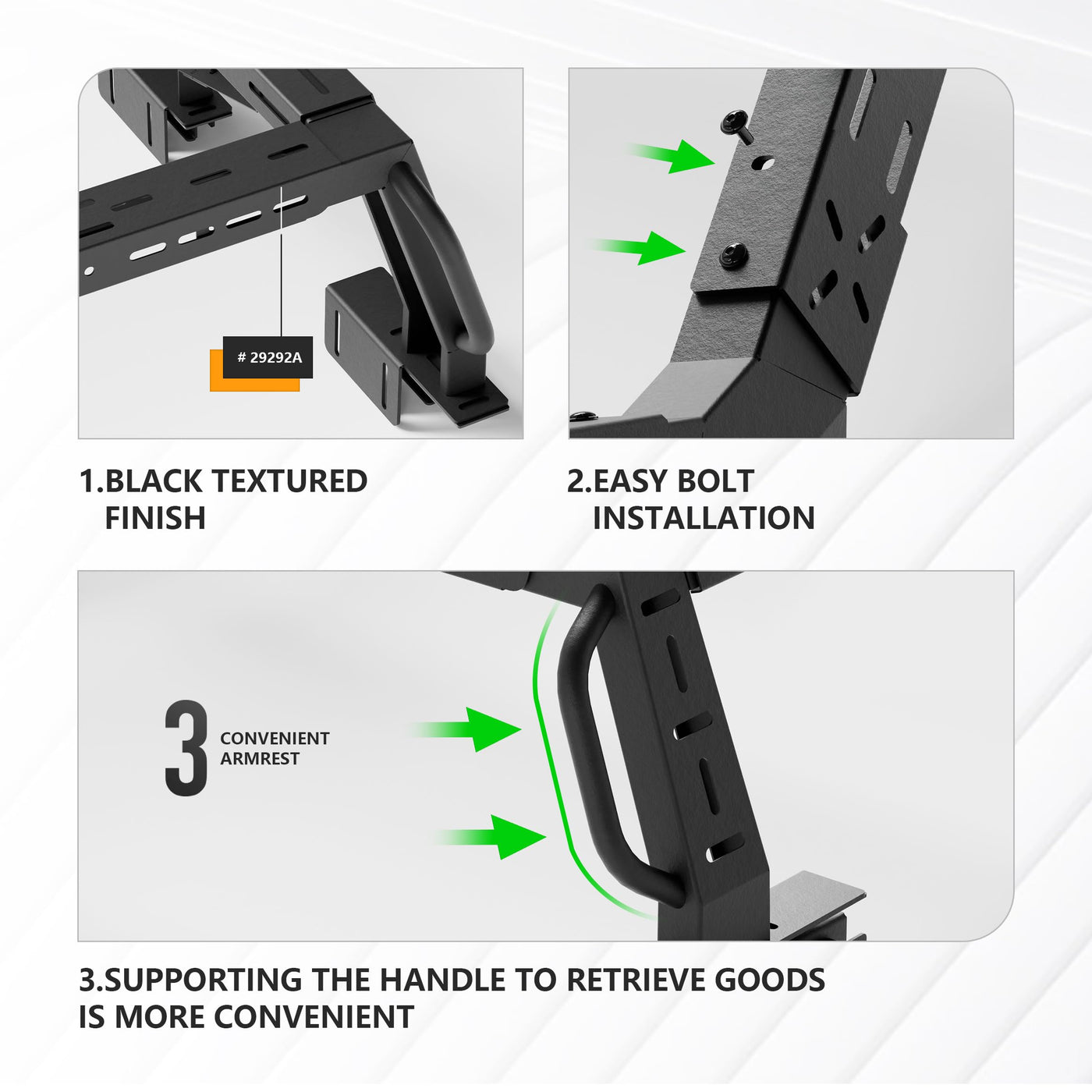 # 29292A

1.BLACK TEXTURED FINISH

2.EASY BOLT INSTALLATION

3

CONVENIENT ARMREST

3.SUPPORTING THE HANDLE TO RETRIEVE GOODS IS MORE CONVENIENT