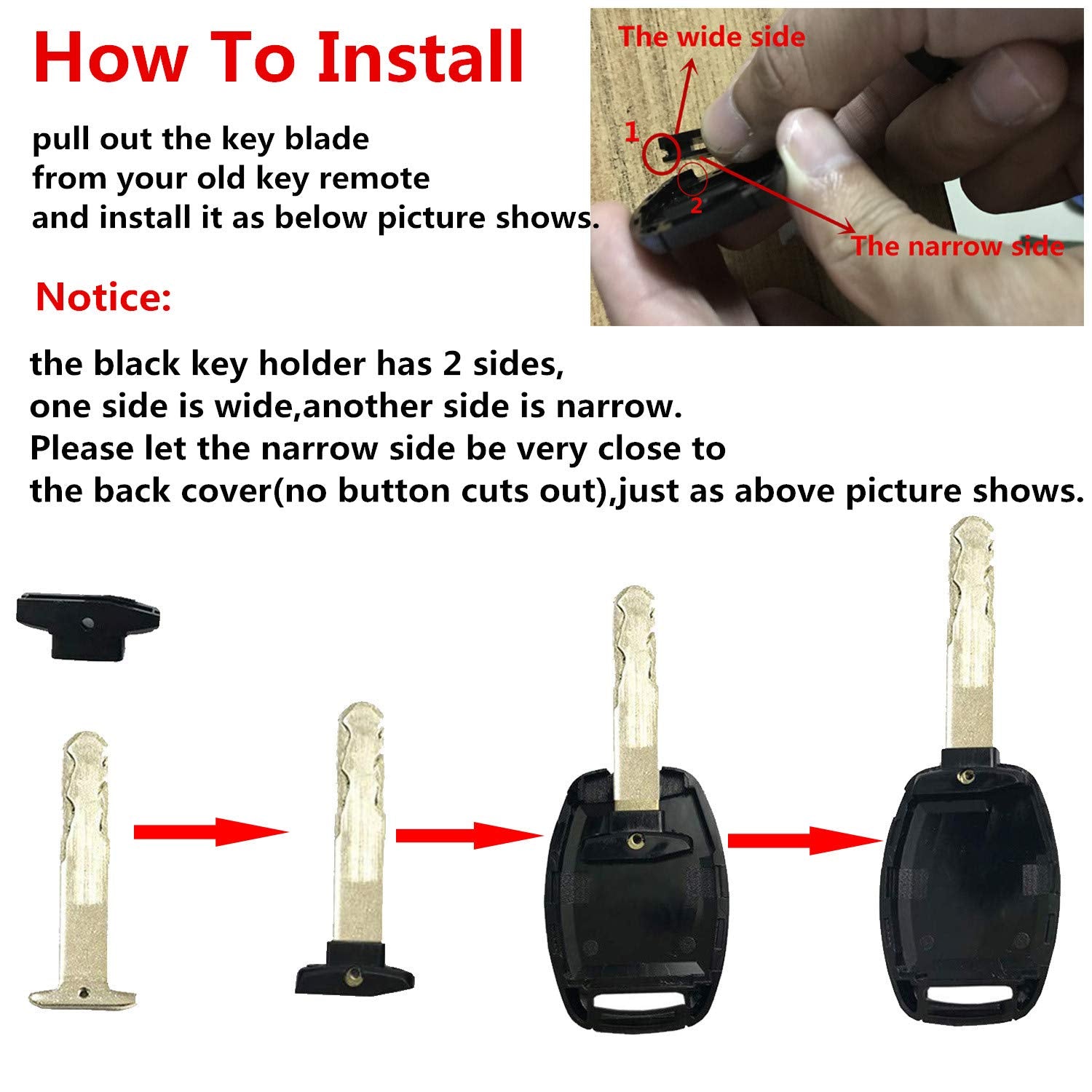 How To Install

pull out the key blade from your old key remote and install it as below picture shows.

The wide side

1

2

The narrow side

Notice:

the black key holder has 2 sides, one side is wide,another side is narrow. Please let the narrow side be very close to the back cover(no button cuts out),just as above picture shows.