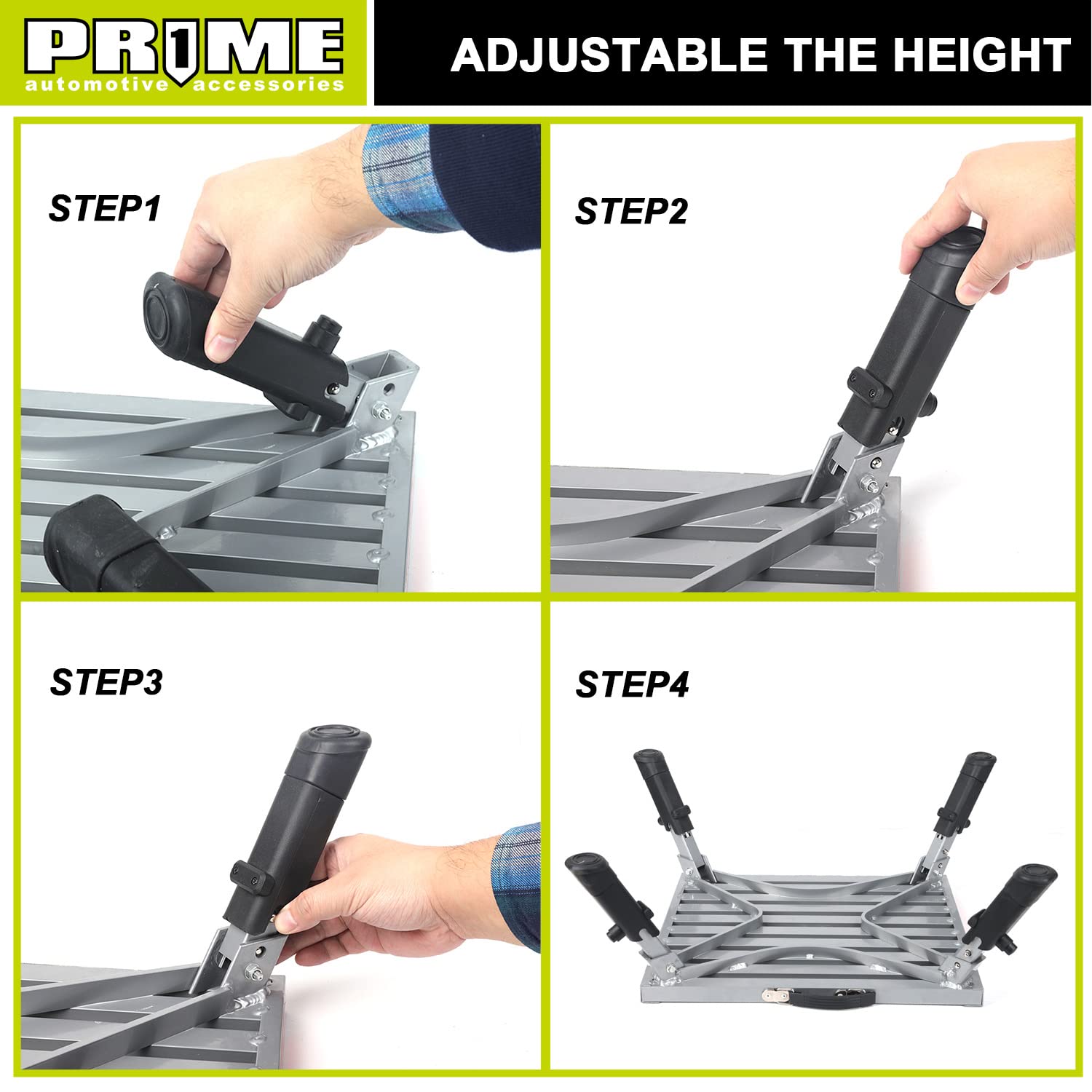 PR1ME
automotive accessories

ADJUSTABLE THE HEIGHT

STEP1

STEP2

STEP3

STEP4