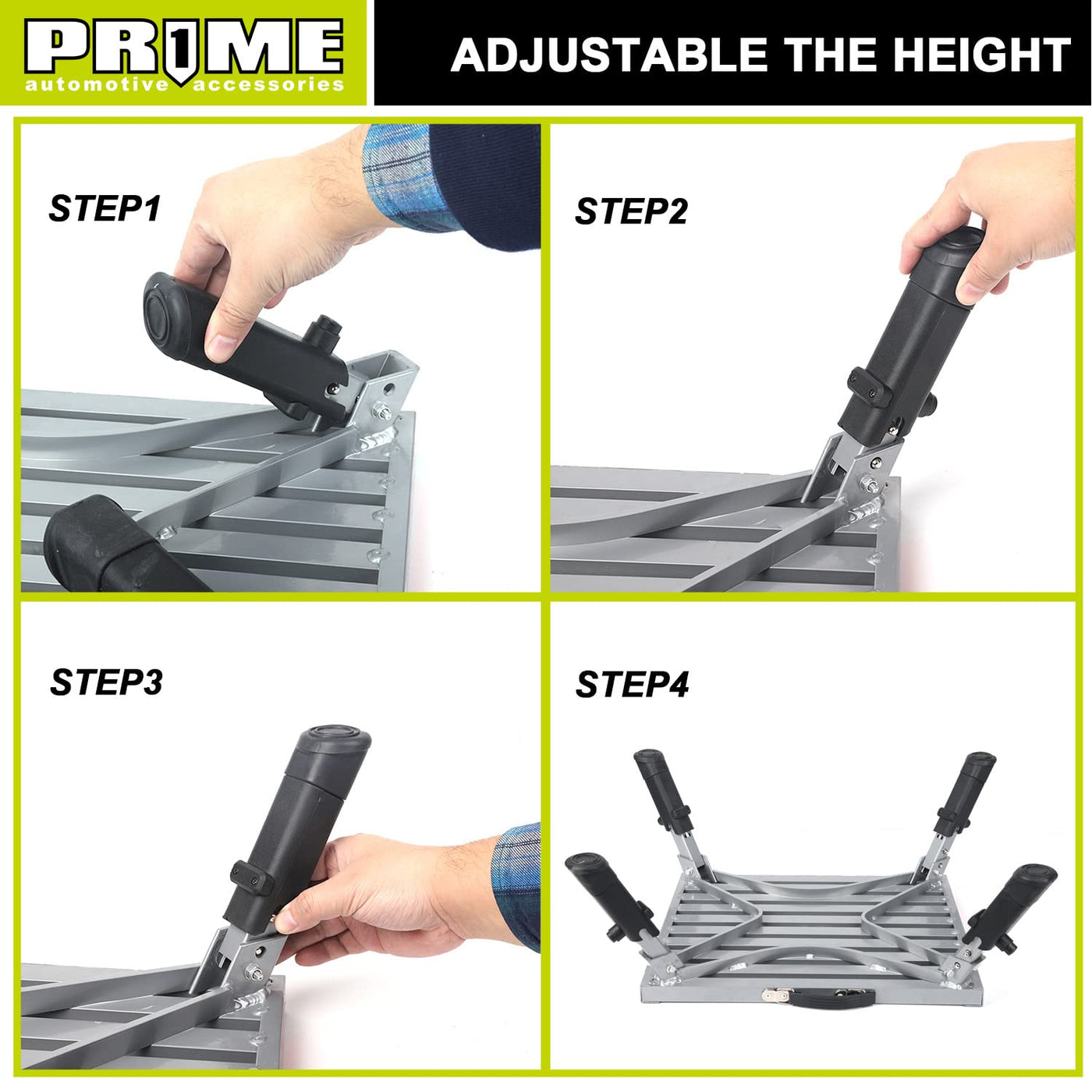 PR1ME
automotive accessories

ADJUSTABLE THE HEIGHT

STEP1

STEP2

STEP3

STEP4