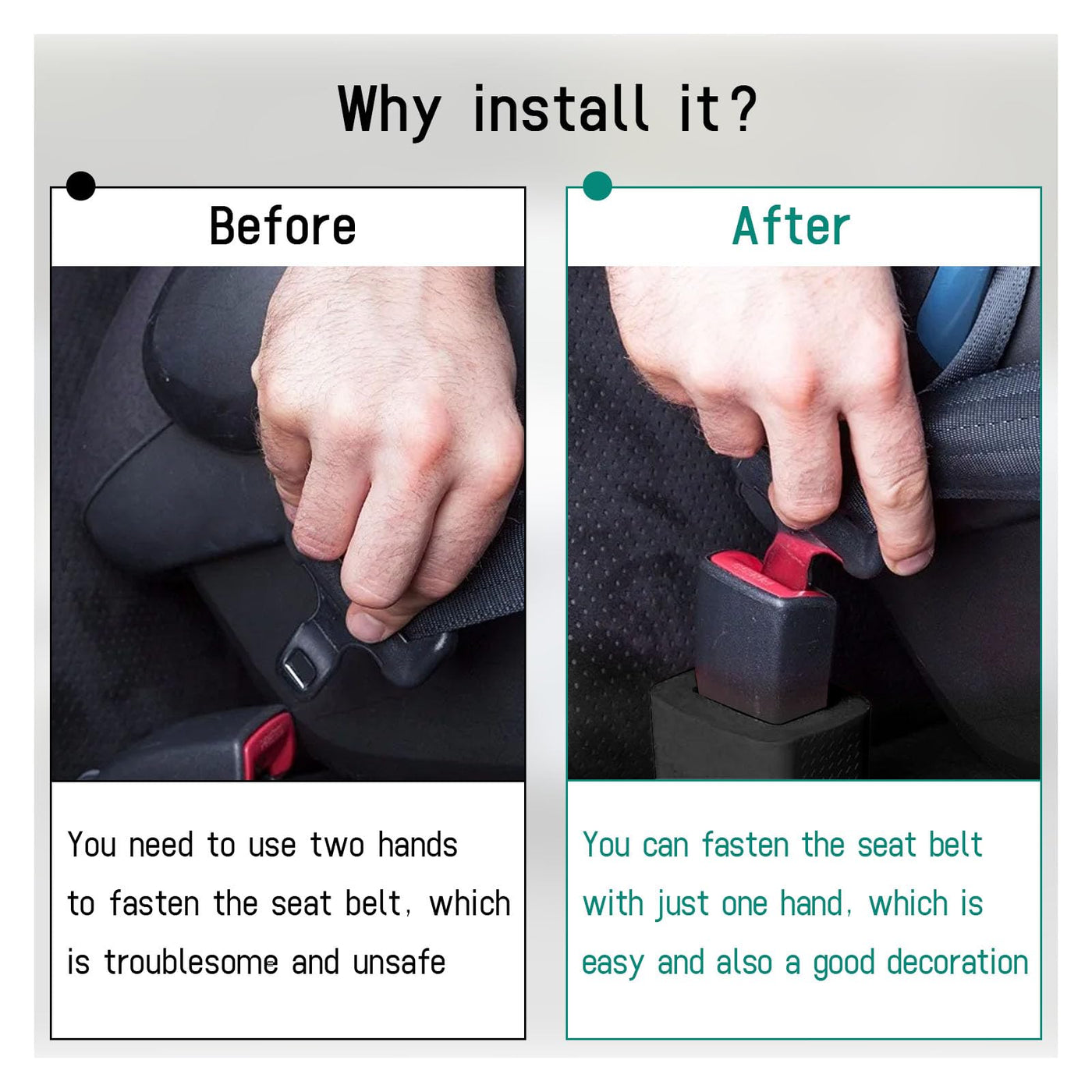 Why install it?

Before

You need to use two hands to fasten the seat belt, which is troublesome and unsafe

After

You can fasten the seat belt with just one hand, which is easy and also a good decoration