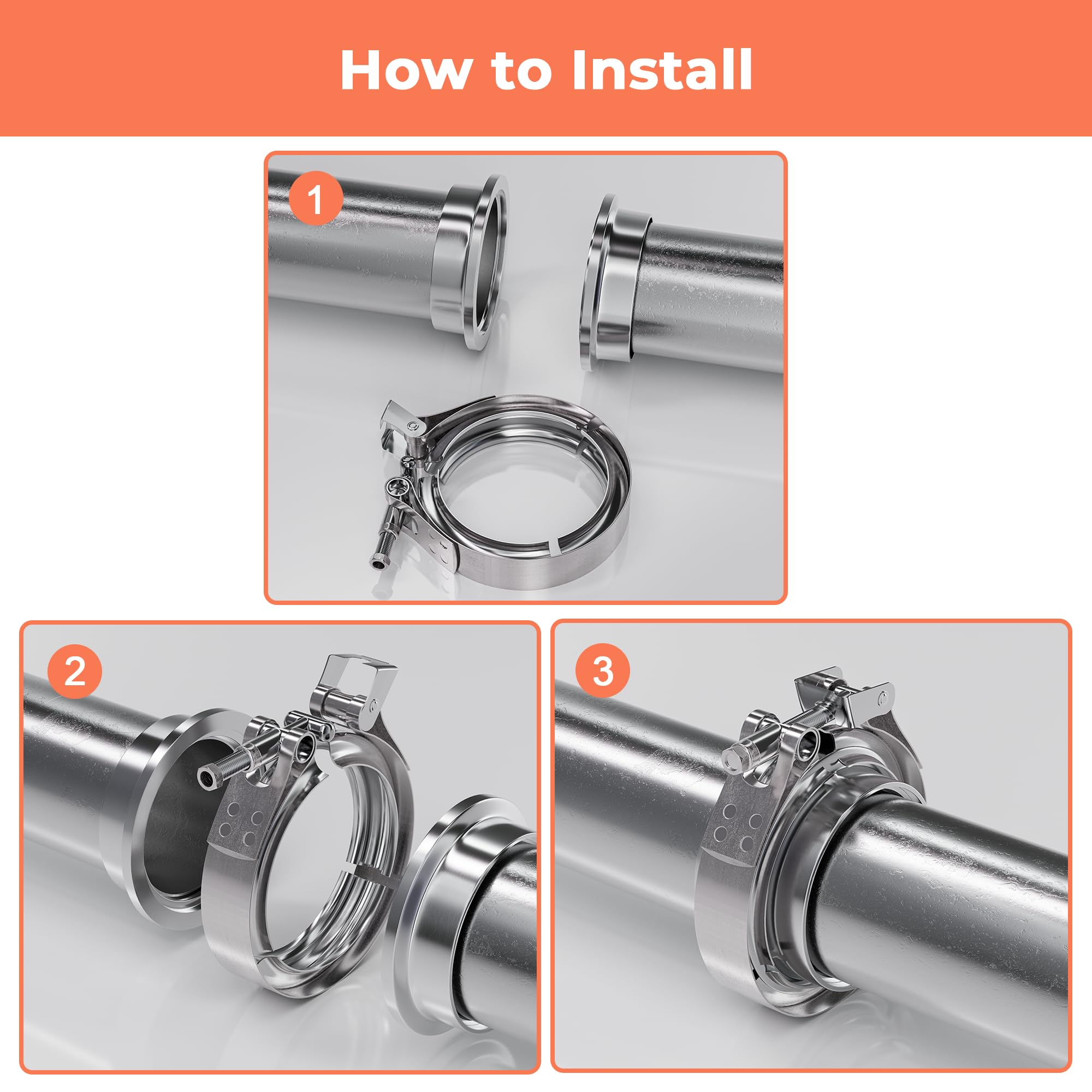 How to Install

1

2

3