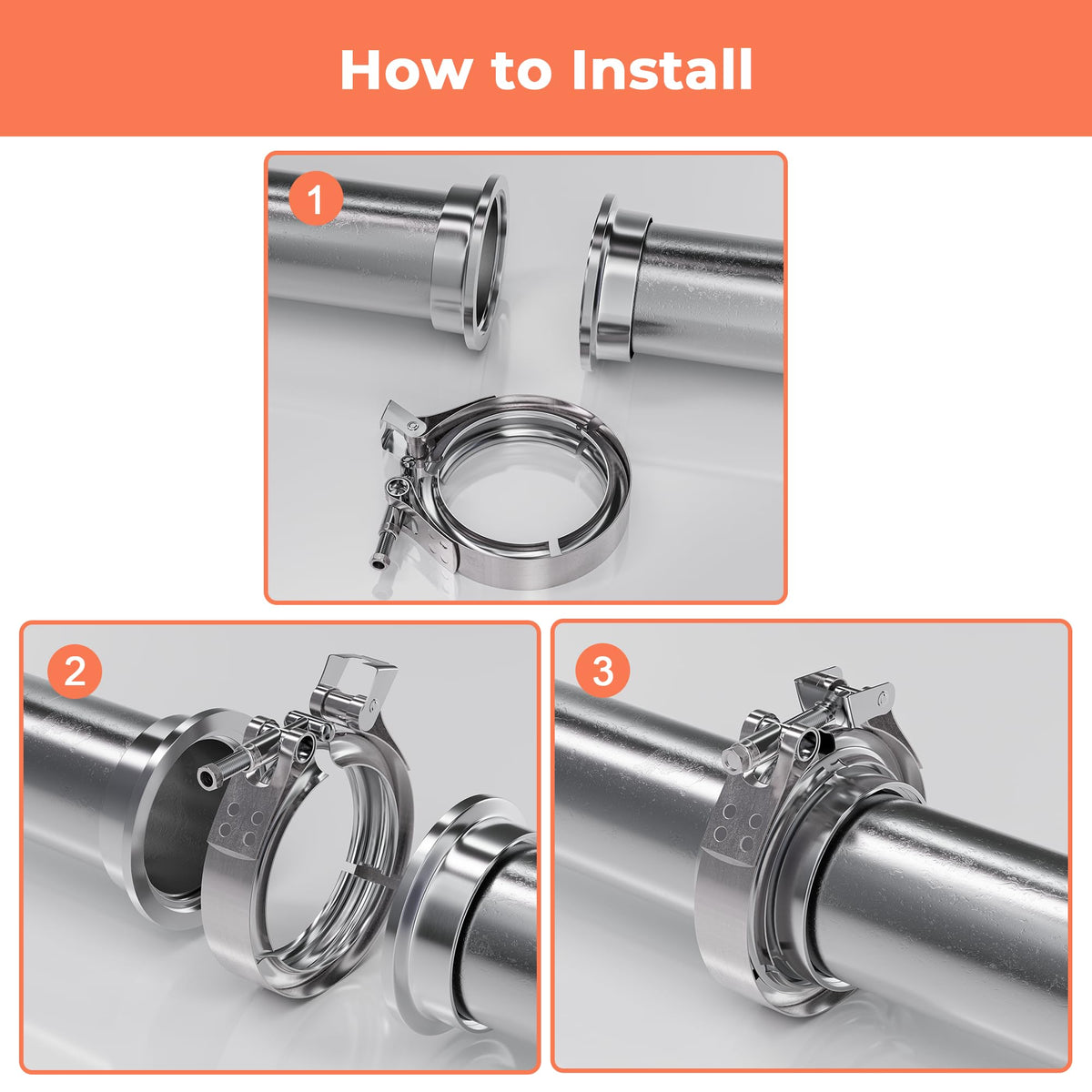 How to Install

1

2

3