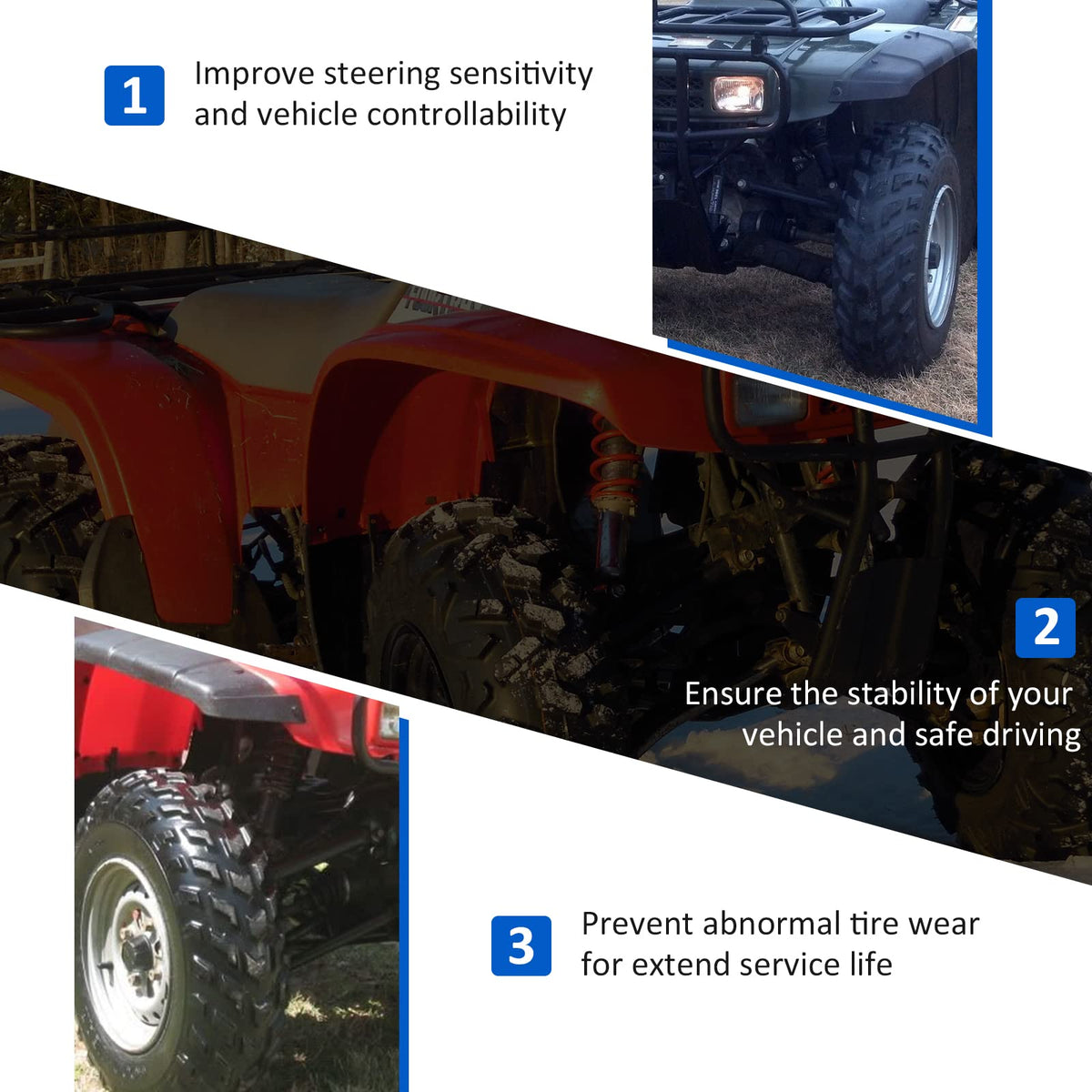 1 Improve steering sensitivity and vehicle controllability

2 Ensure the stability of your vehicle and safe driving

3 Prevent abnormal tire wear for extend service life