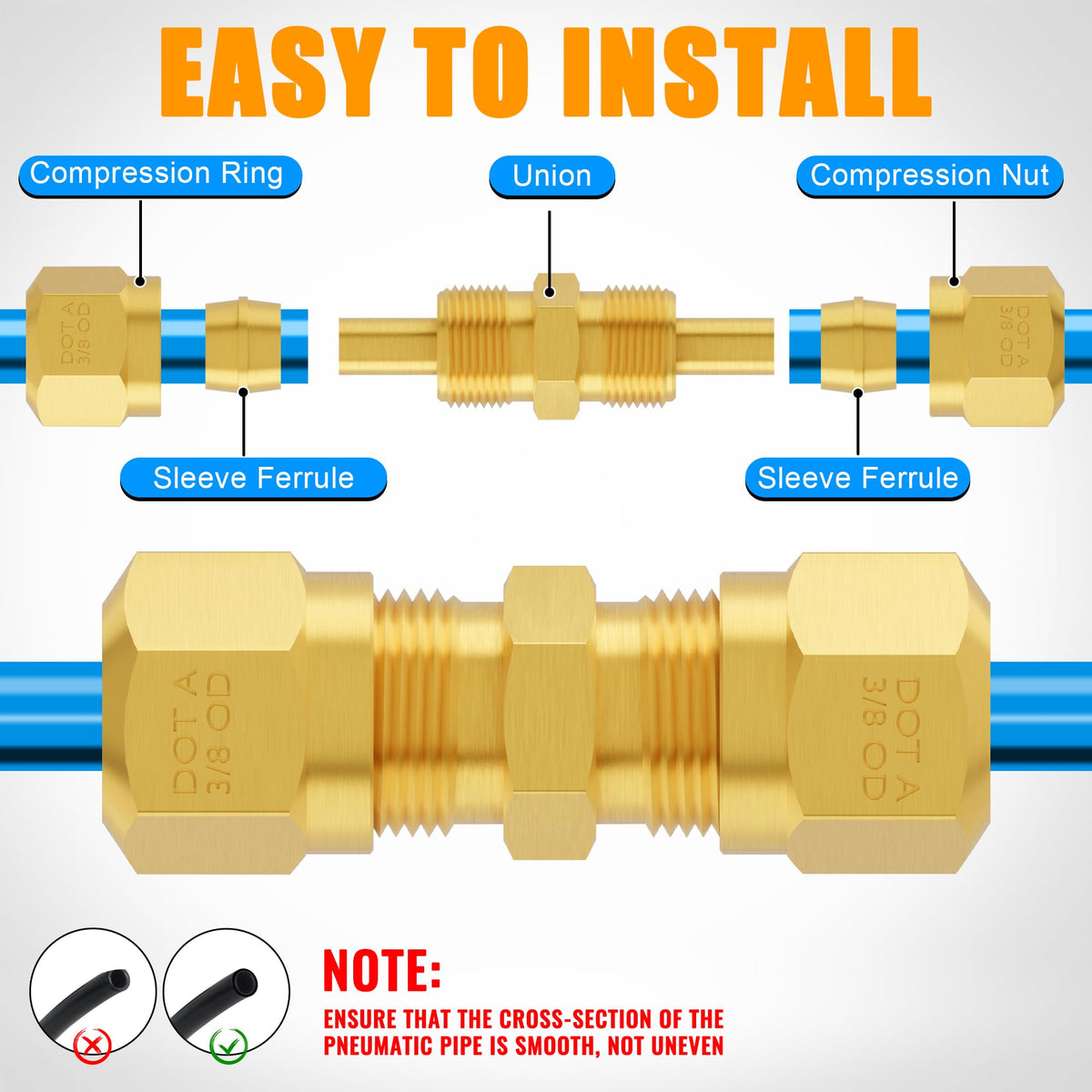 EASY TO INSTALL

Compression Ring

Union

Compression Nut

DOT A 3/8 OD

DOT A 3/8 OD

Sleeve Ferrule

Sleeve Ferrule

DOT A 3/8 OD

DOT A 3/8 OD

NOTE:

ENSURE THAT THE CROSS-SECTION OF THE PNEUMATIC PIPE IS SMOOTH, NOT UNEVEN