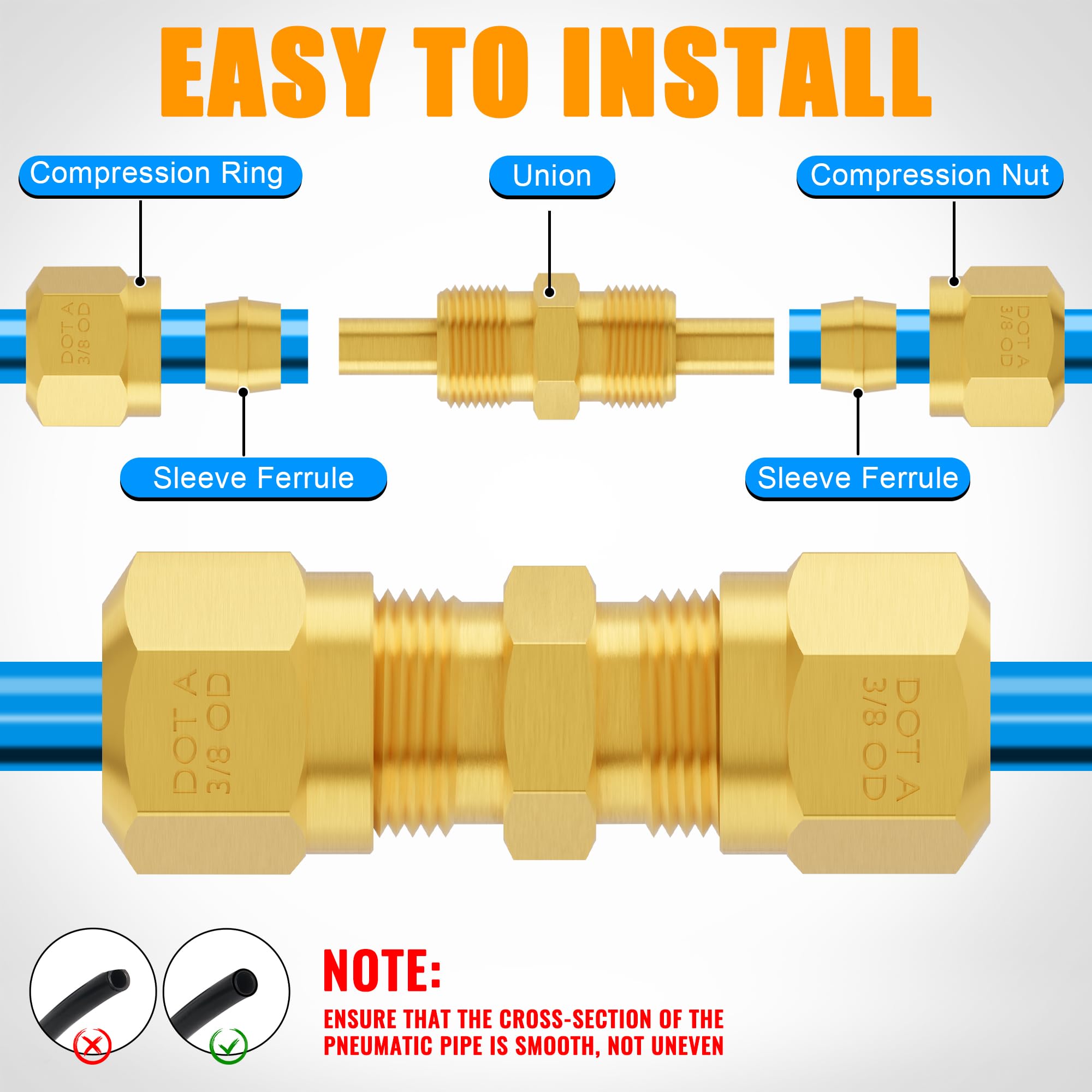 EASY TO INSTALL

Compression Ring

Union

Compression Nut

DOT A 3/8 OD

DOT A 3/8 OD

Sleeve Ferrule

Sleeve Ferrule

DOT A 3/8 OD

DOT A 3/8 OD

NOTE:

ENSURE THAT THE CROSS-SECTION OF THE PNEUMATIC PIPE IS SMOOTH, NOT UNEVEN