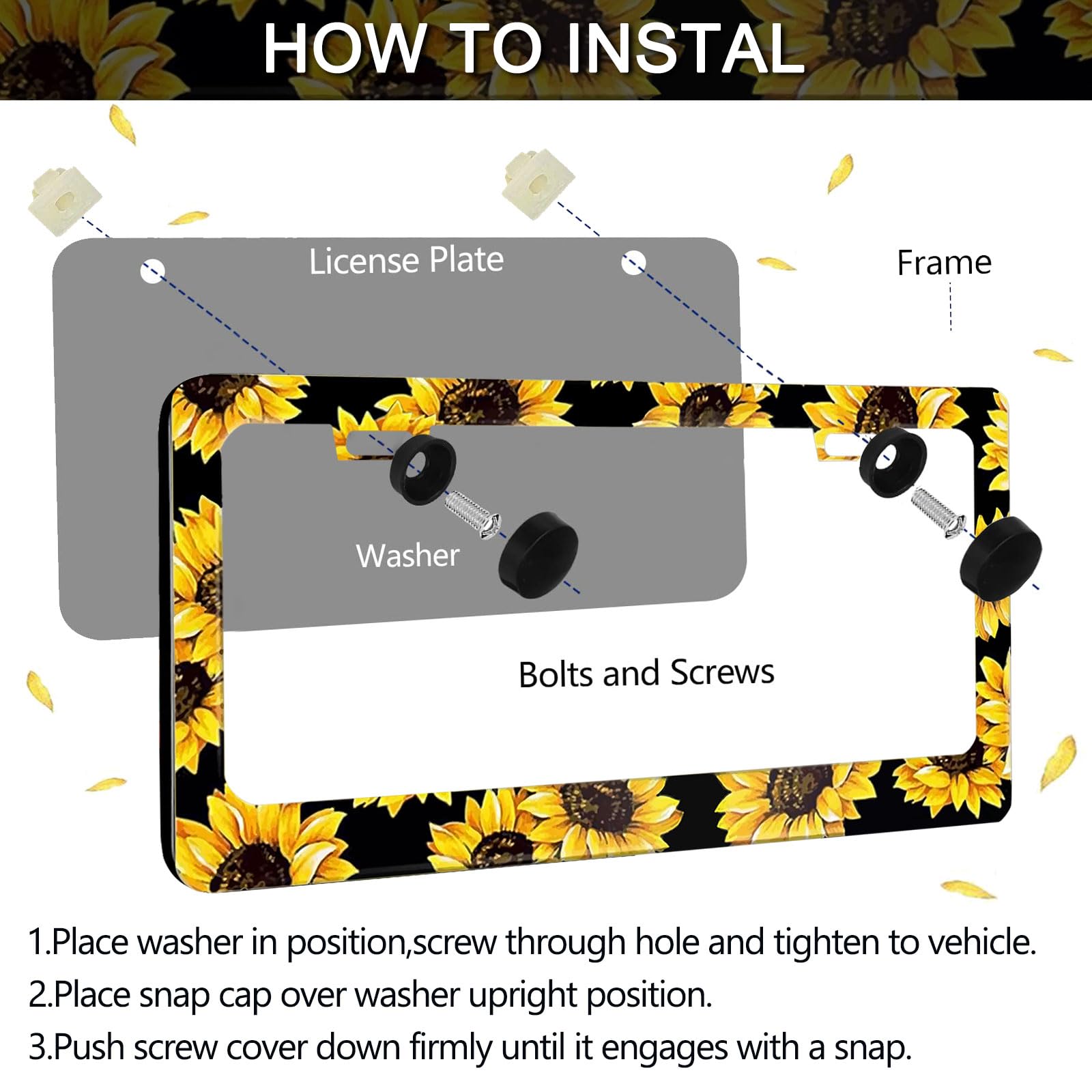 HOW TO INSTAL

License Plate

Frame

Washer

Bolts and Screws

1.Place washer in position,screw through hole and tighten to vehicle.
2.Place snap cap over washer upright position.
3.Push screw cover down firmly until it engages with a snap.