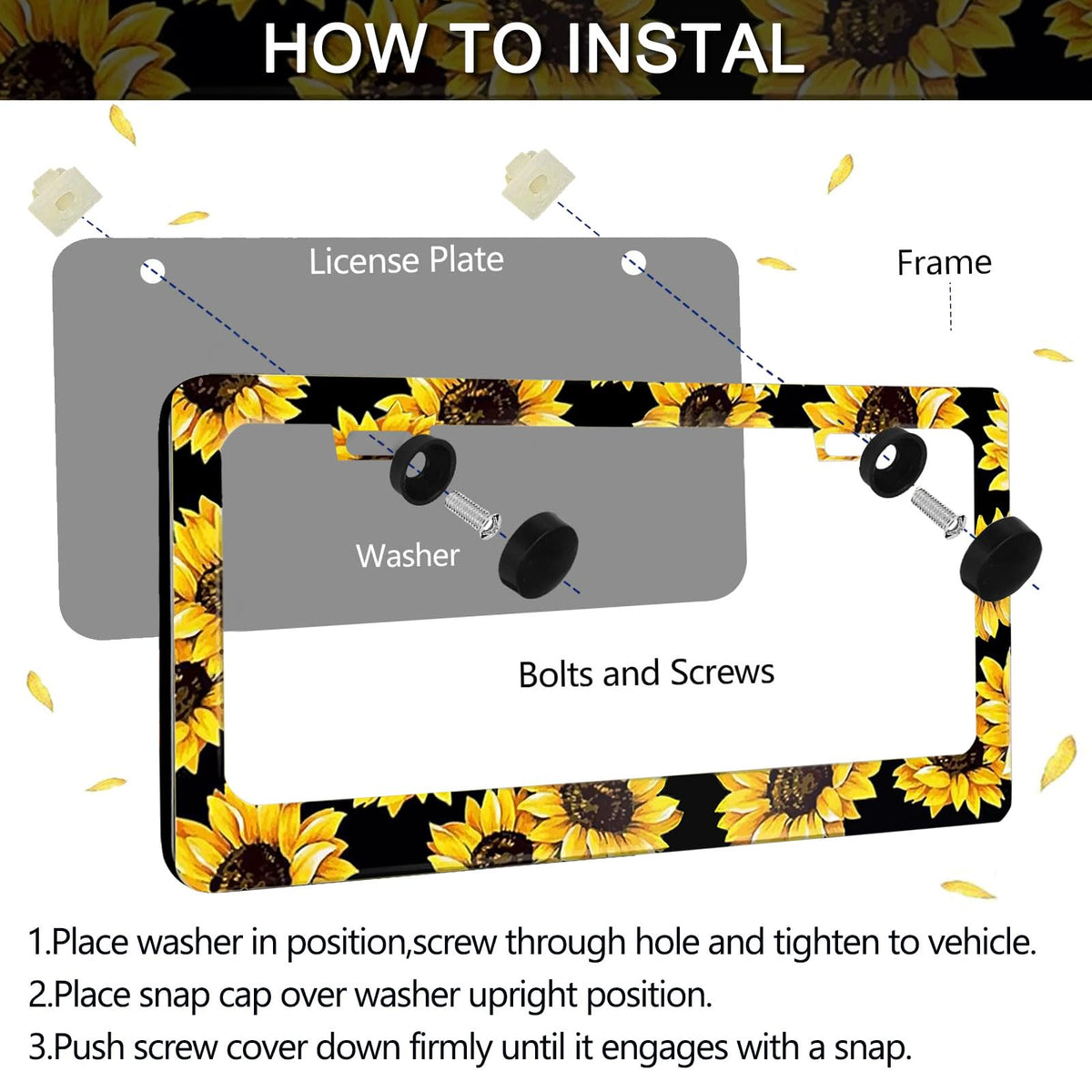 HOW TO INSTAL

License Plate

Frame

Washer

Bolts and Screws

1.Place washer in position,screw through hole and tighten to vehicle.
2.Place snap cap over washer upright position.
3.Push screw cover down firmly until it engages with a snap.