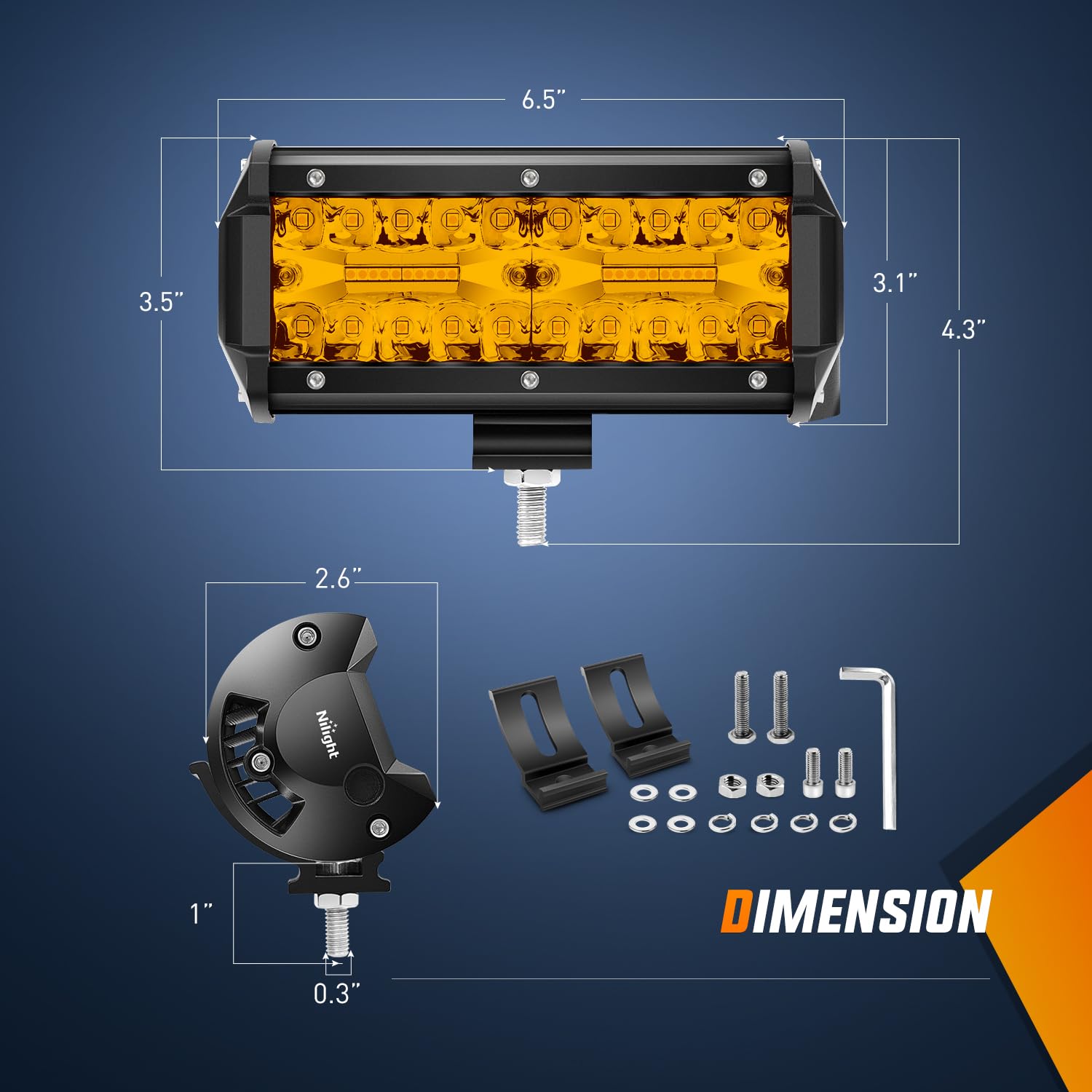 6.5"

3.5"

3.1"

4.3"

2.6"

Nilight

1"

0.3"

DIMENSION