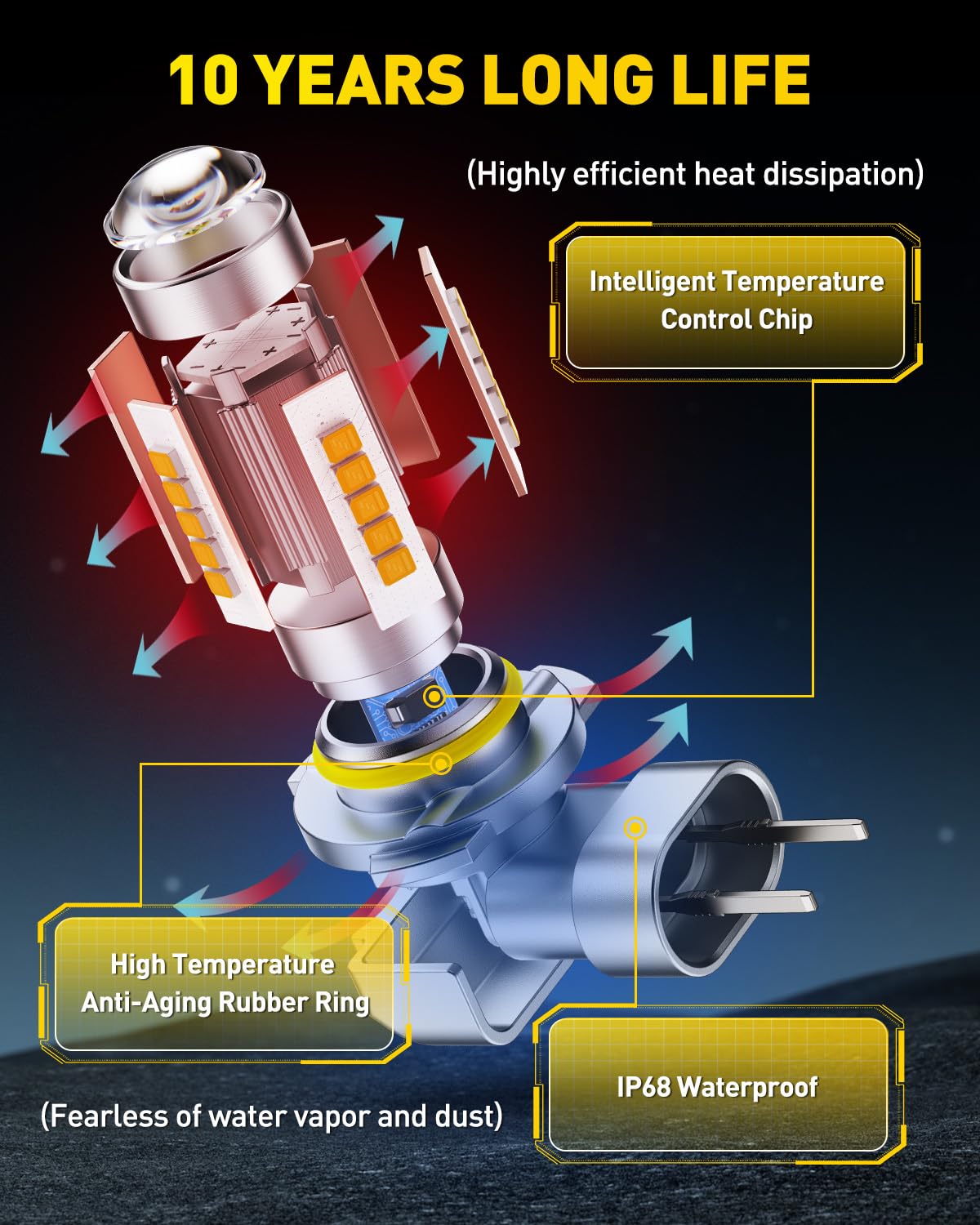 10 YEARS LONG LIFE

(Highly efficient heat dissipation)

Intelligent Temperature Control Chip

High Temperature Anti-Aging Rubber Ring

IP68 Waterproof

(Fearless of water vapor and dust)