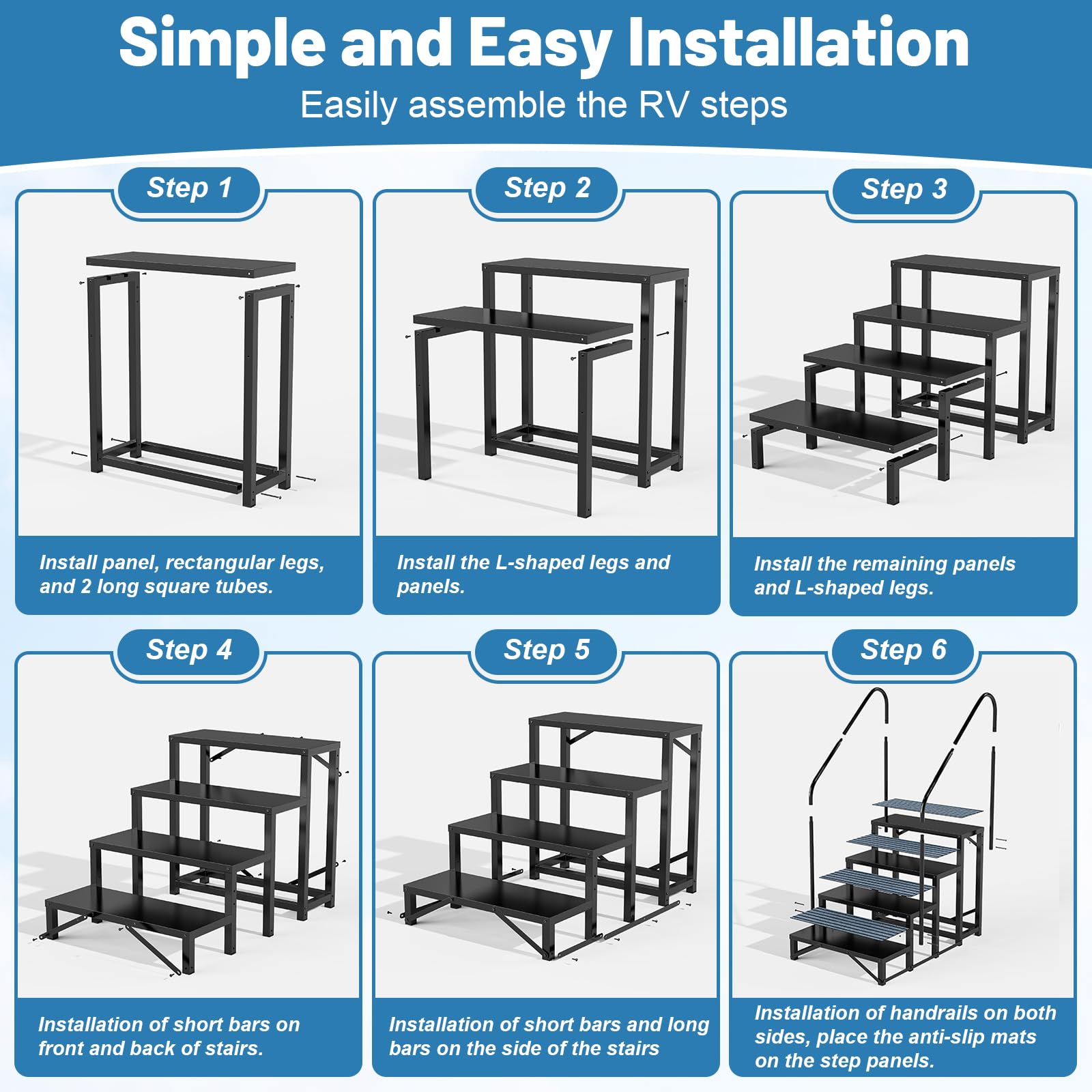 Simple and Easy Installation
Easily assemble the RV steps

Step 1
Install panel, rectangular legs, and 2 long square tubes.

Step 2
Install the L-shaped legs and panels.

Step 3
Install the remaining panels and L-shaped legs.

Step 4
Installation of short bars on front and back of stairs.

Step 5
Installation of short bars and long bars on the side of the stairs

Step 6
Installation of handrails on both sides, place the anti-slip mats on the step panels.