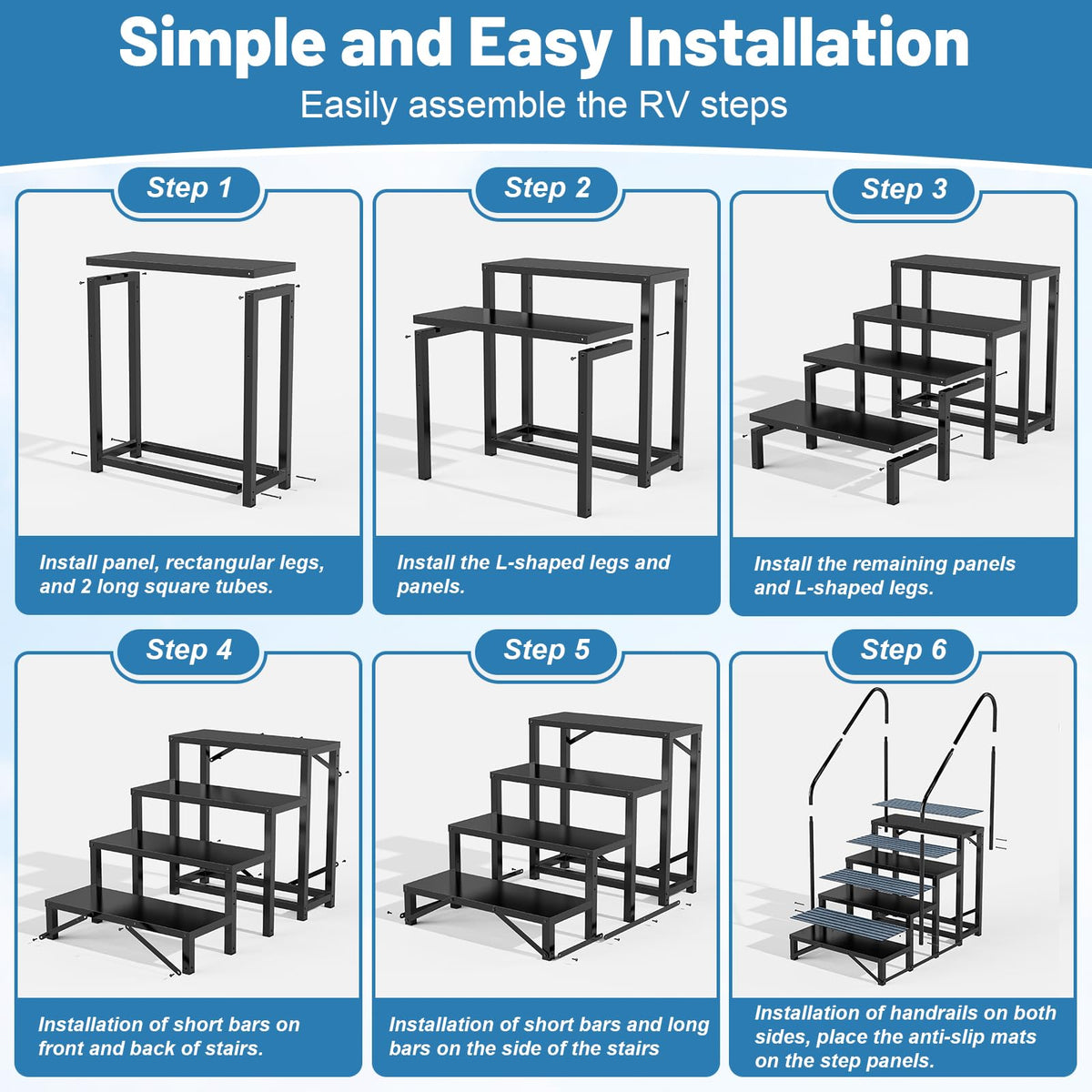 Simple and Easy Installation

Easily assemble the RV steps

Step 1

Install panel, rectangular legs, and 2 long square tubes.

Step 2

Install the L-shaped legs and panels.

Step 3

Install the remaining panels and L-shaped legs.

Step 4

Installation of short bars on front and back of stairs.

Step 5

Installation of short bars and long bars on the side of the stairs

Step 6

Installation of handrails on both sides, place the anti-slip mats on the step panels.