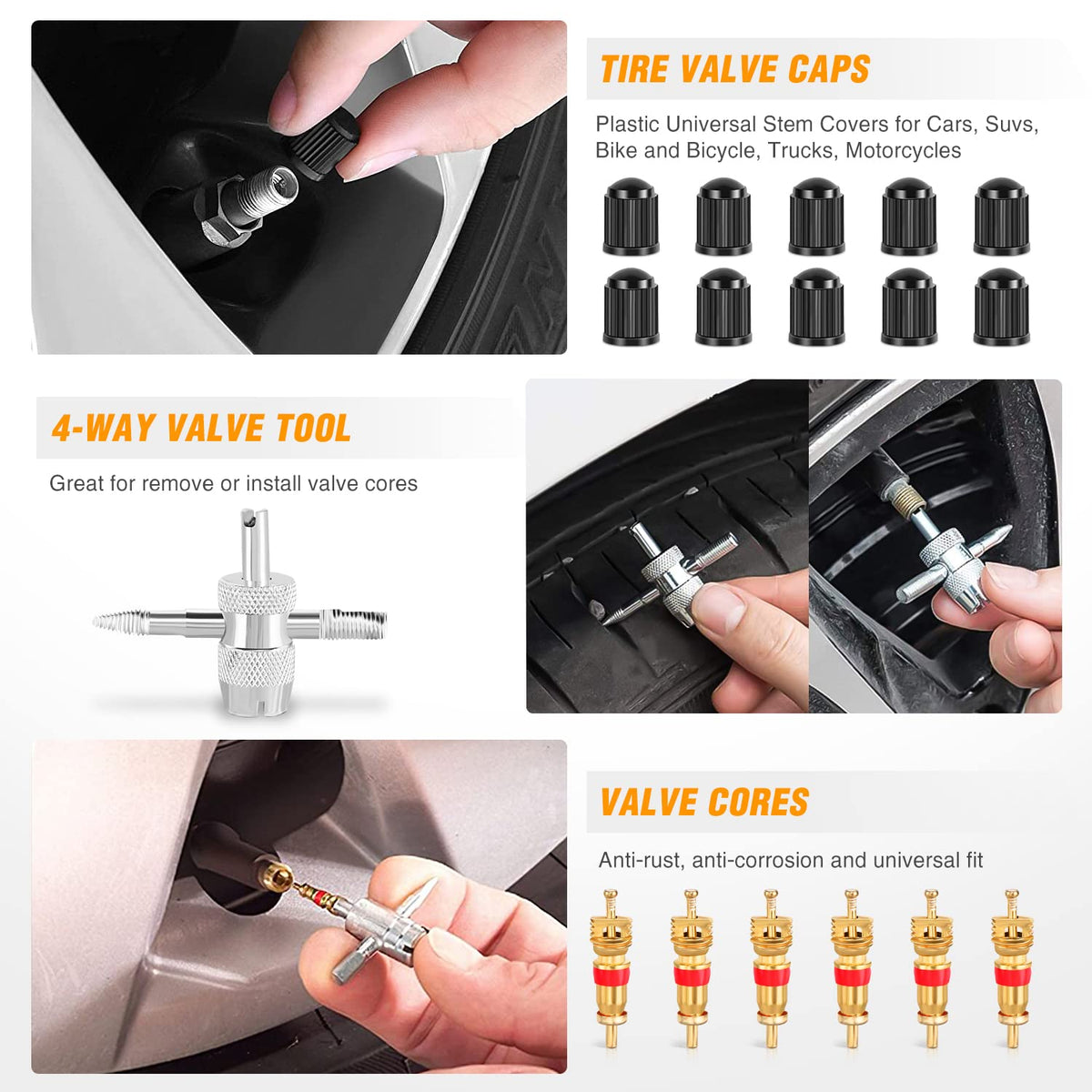 TIRE VALVE CAPS

Plastic Universal Stem Covers for Cars, Suvs, Bike and Bicycle, Trucks, Motorcycles

4-WAY VALVE TOOL

Great for remove or install valve cores

VALVE CORES

Anti-rust, anti-corrosion and universal fit