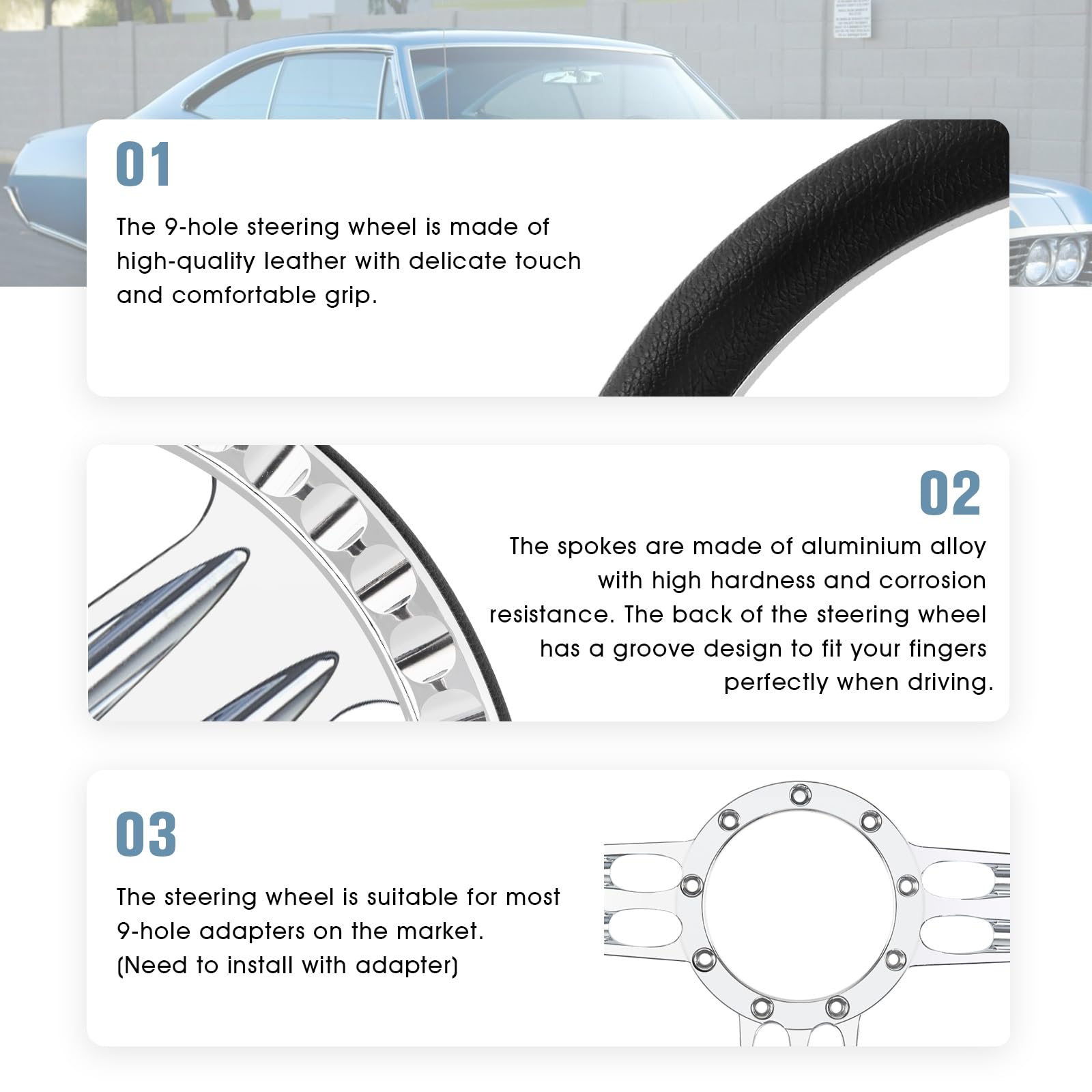 01

The 9-hole steering wheel is made of high-quality leather with delicate touch and comfortable grip.

02

The spokes are made of aluminium alloy with high hardness and corrosion resistance. The back of the steering wheel has a groove design to fit your fingers perfectly when driving.

03

The steering wheel is suitable for most 9-hole adapters on the market. (Need to install with adapter)