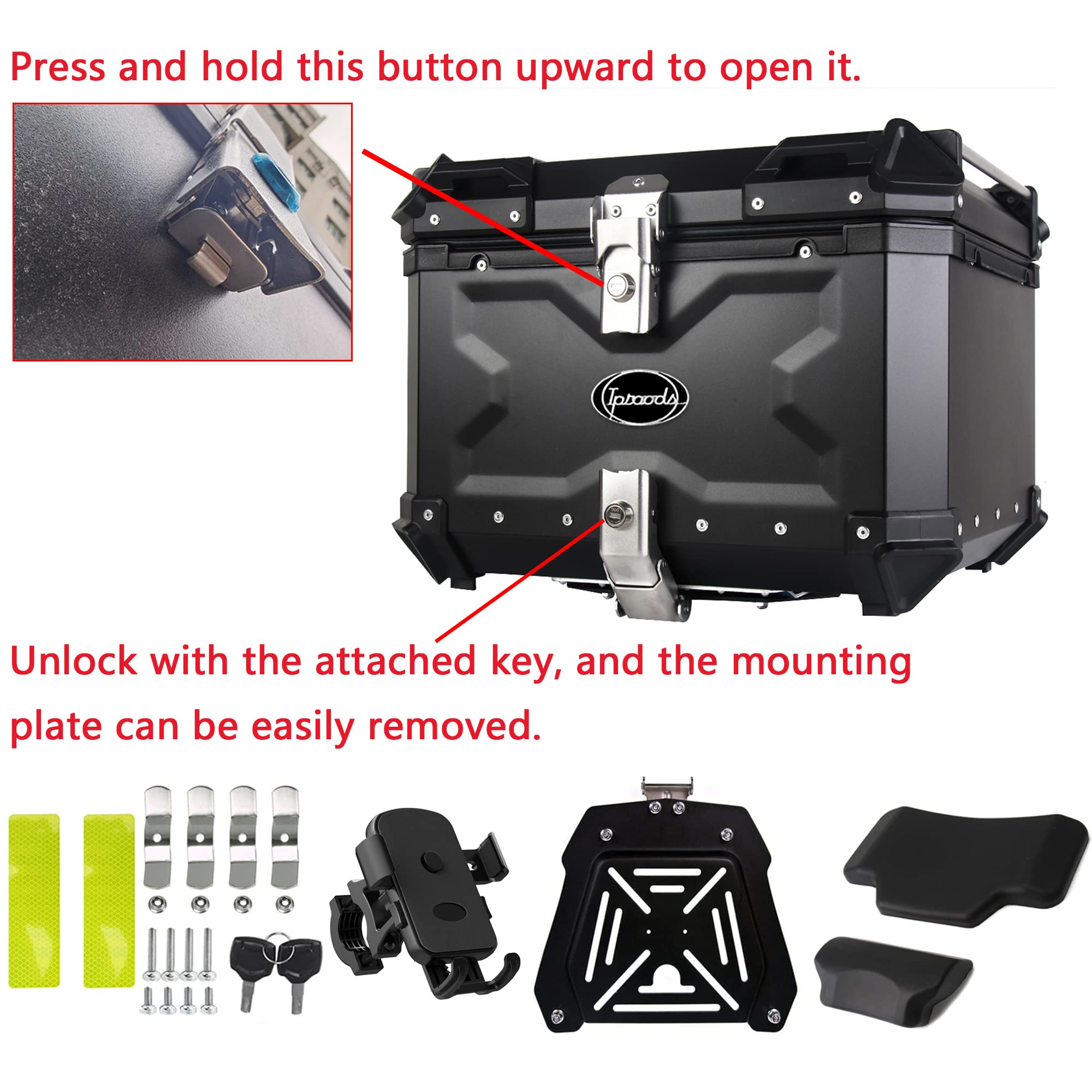 Press and hold this button upward to open it.

Ipsoods

Unlock with the attached key, and the mounting plate can be easily removed.