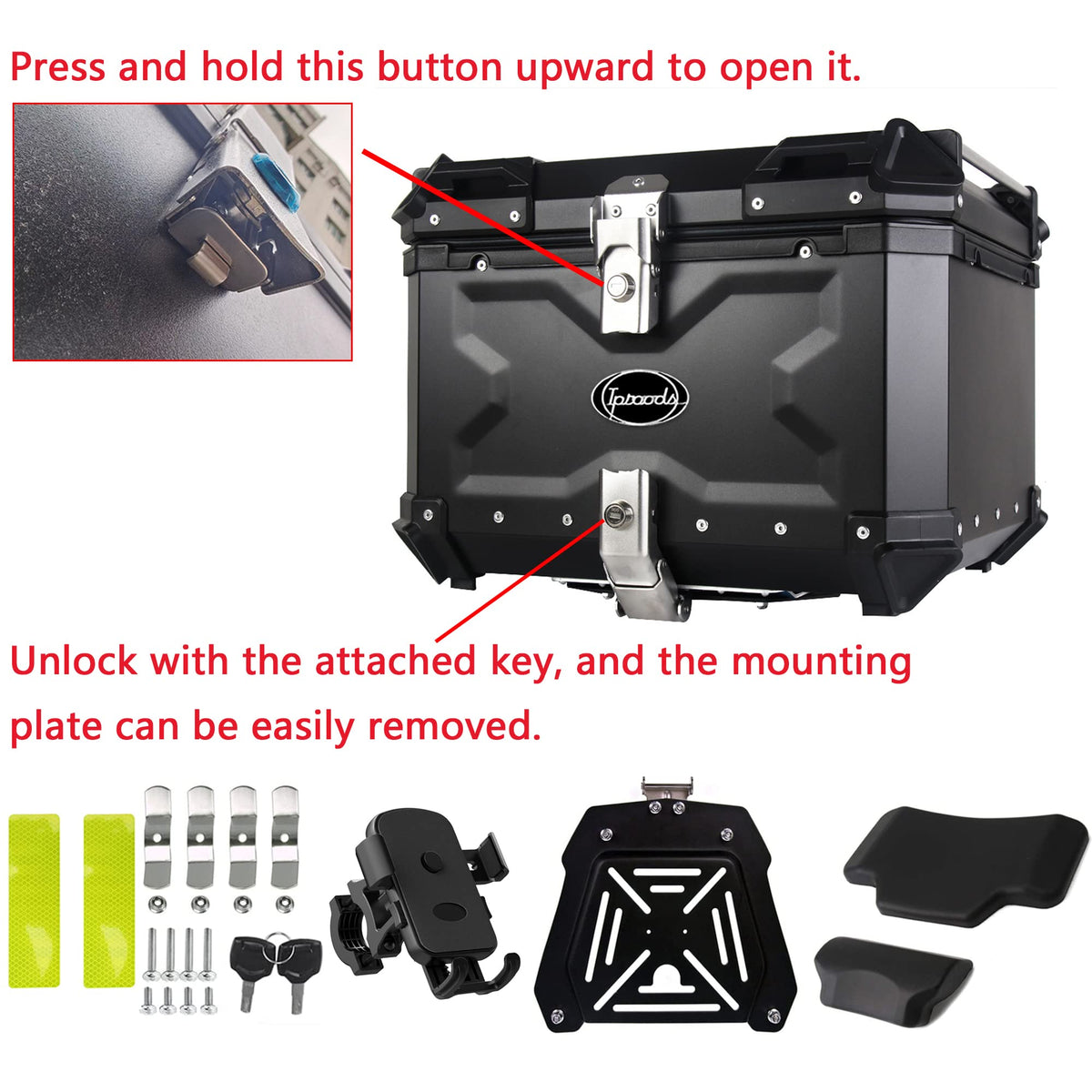 Press and hold this button upward to open it.

Ipsoods

Unlock with the attached key, and the mounting plate can be easily removed.