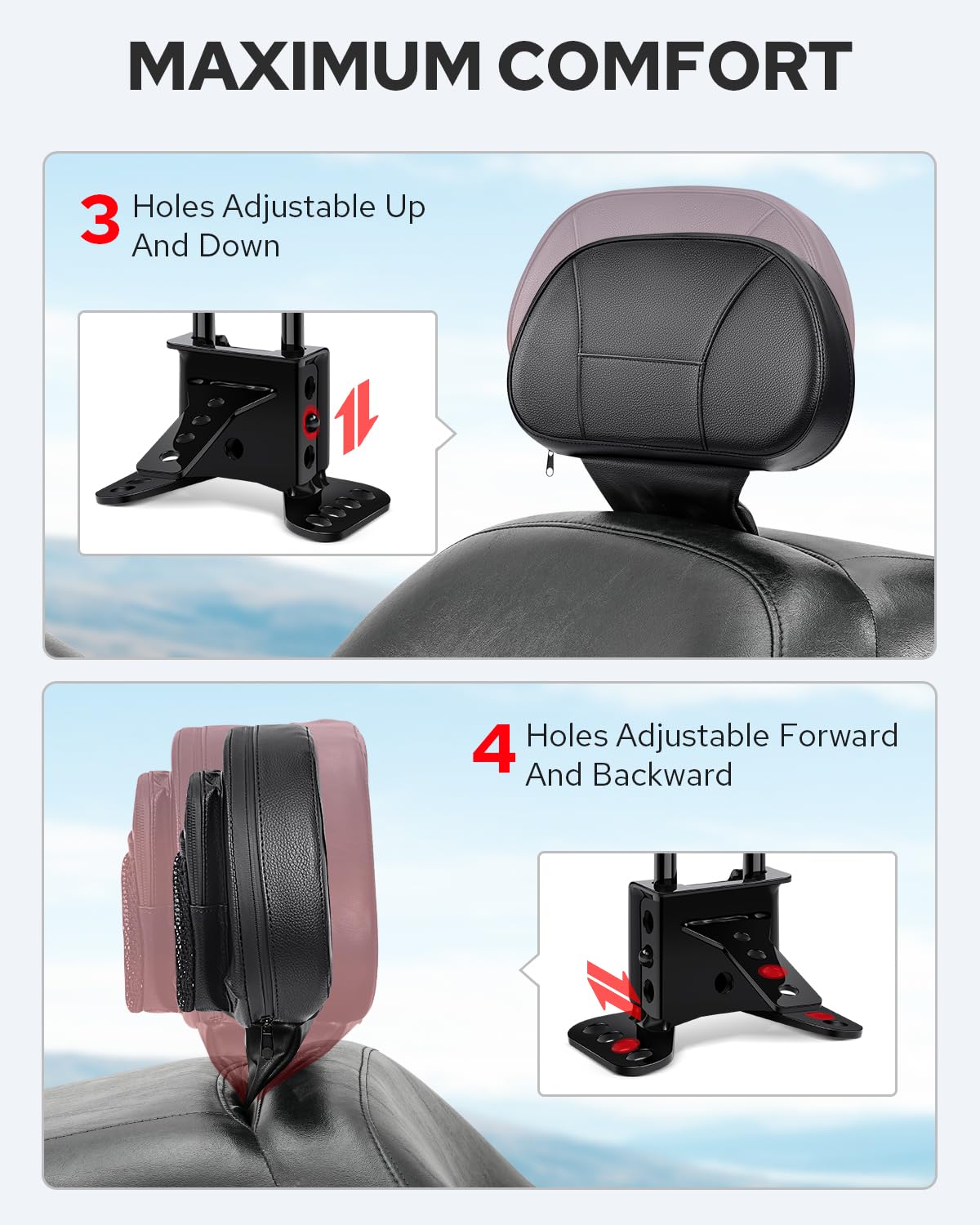 MAXIMUM COMFORT

3 Holes Adjustable Up And Down

4 Holes Adjustable Forward And Backward