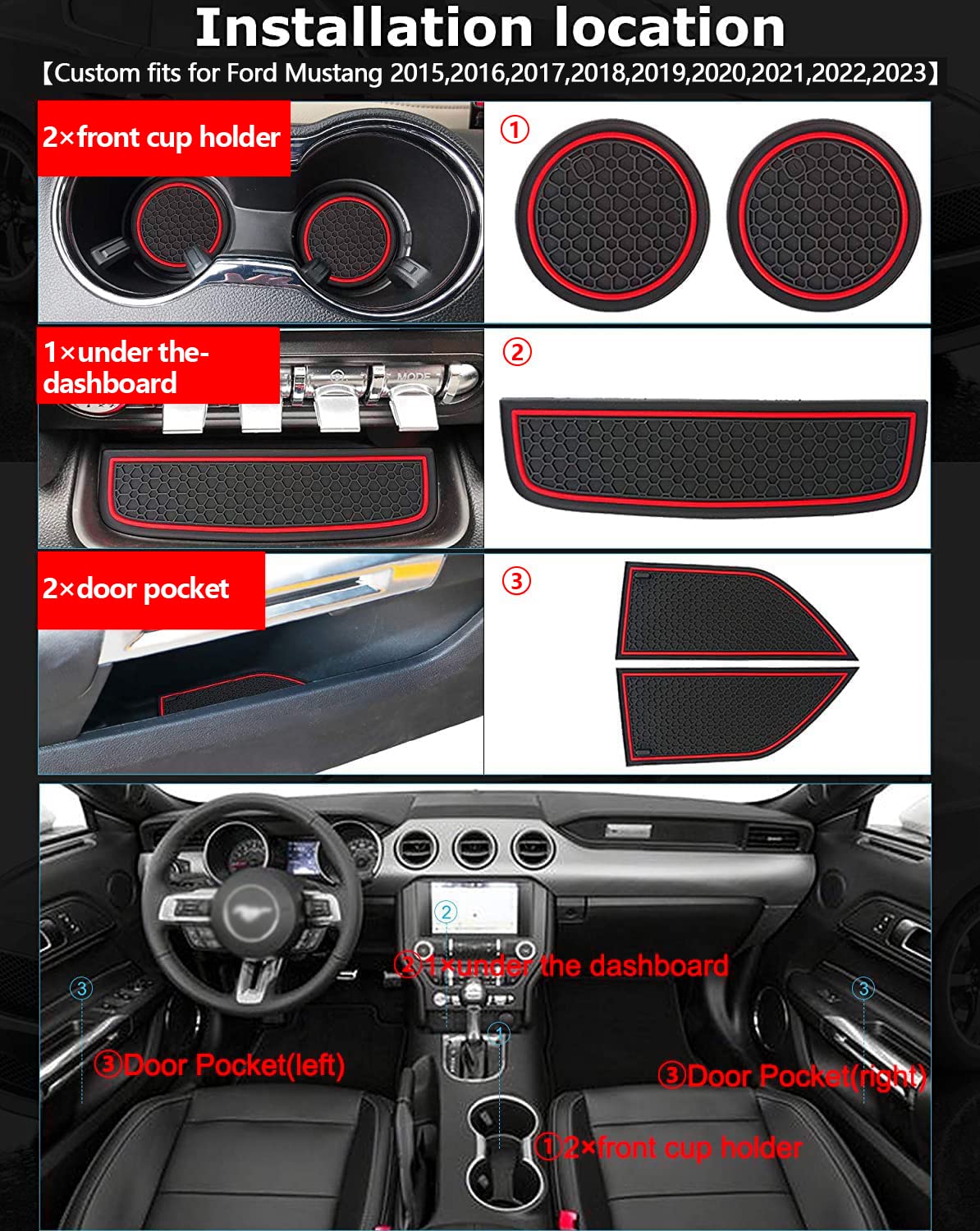 Installation location

【Custom fits for Ford Mustang 2015,2016,2017,2018,2019,2020,2021,2022,2023】

2×front cup holder

①

1×under the-dashboard

MODE

②

2×door pocket

③

②

②1×under the dashboard

③

③

①

③Door Pocket(left)

③Door Pocket(right)

①2×front cup holder