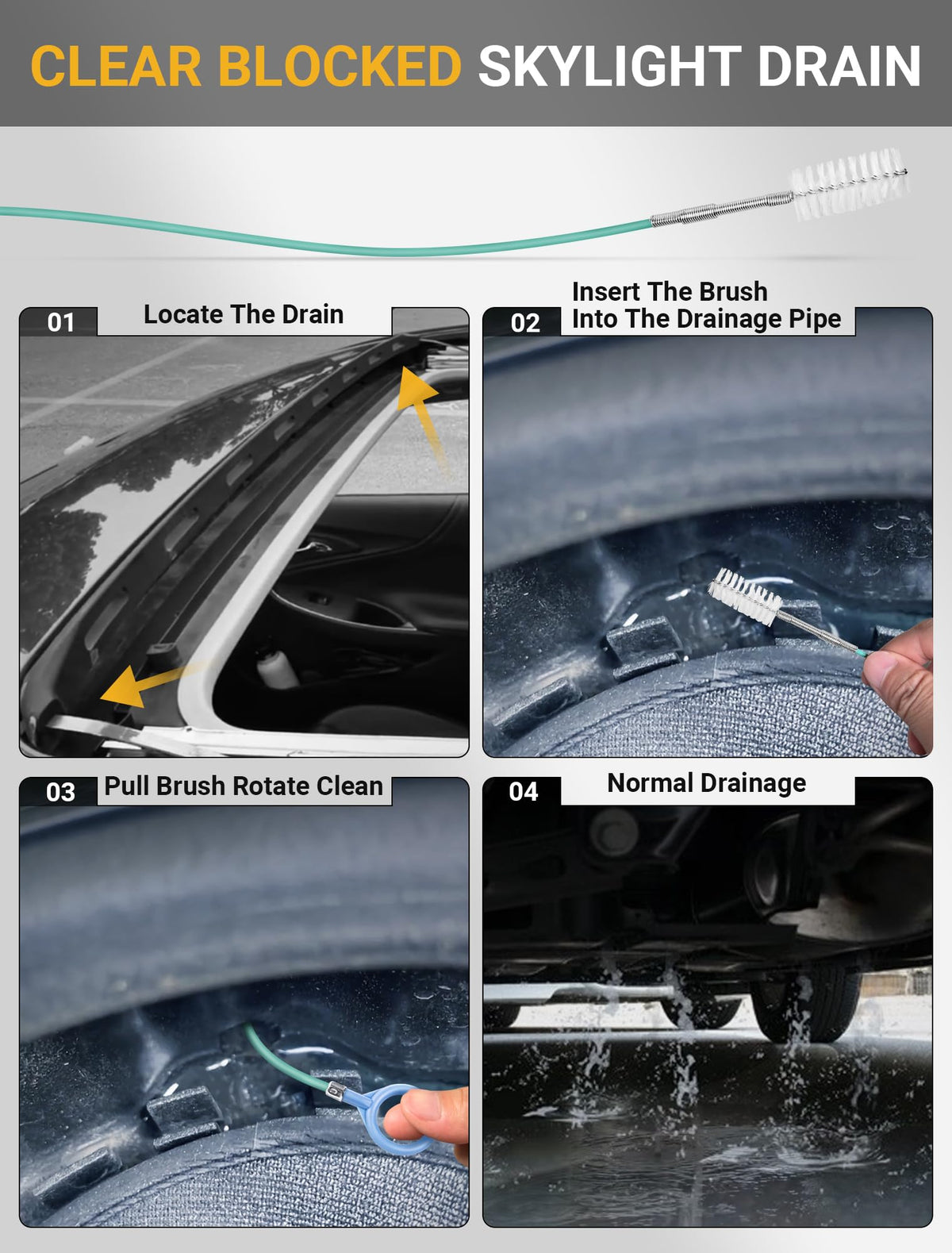 CLEAR BLOCKED SKYLIGHT DRAIN

01 Locate The Drain

02 Insert The Brush Into The Drainage Pipe

03 Pull Brush Rotate Clean

04 Normal Drainage