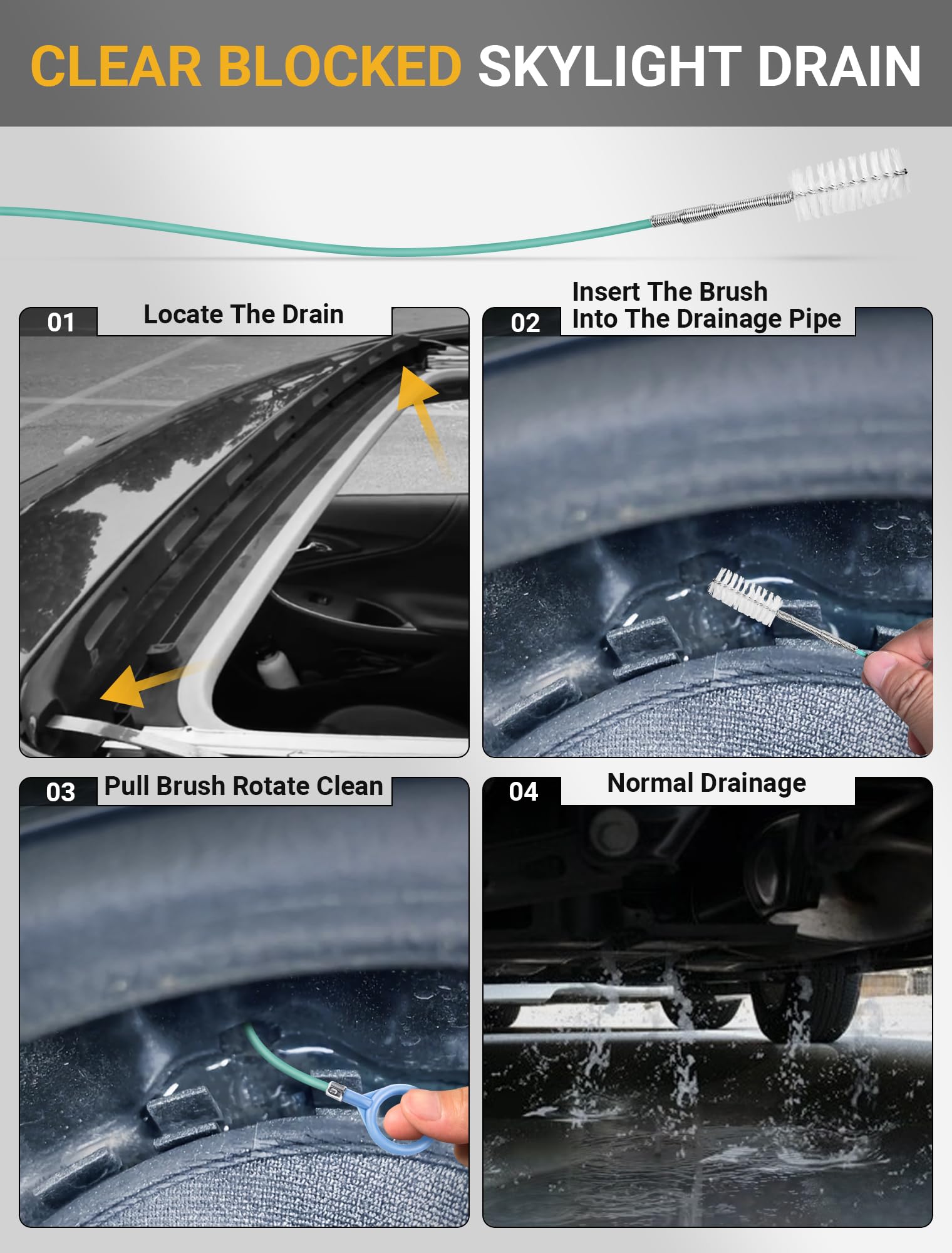 CLEAR BLOCKED SKYLIGHT DRAIN

01 Locate The Drain

02 Insert The Brush Into The Drainage Pipe

03 Pull Brush Rotate Clean

04 Normal Drainage