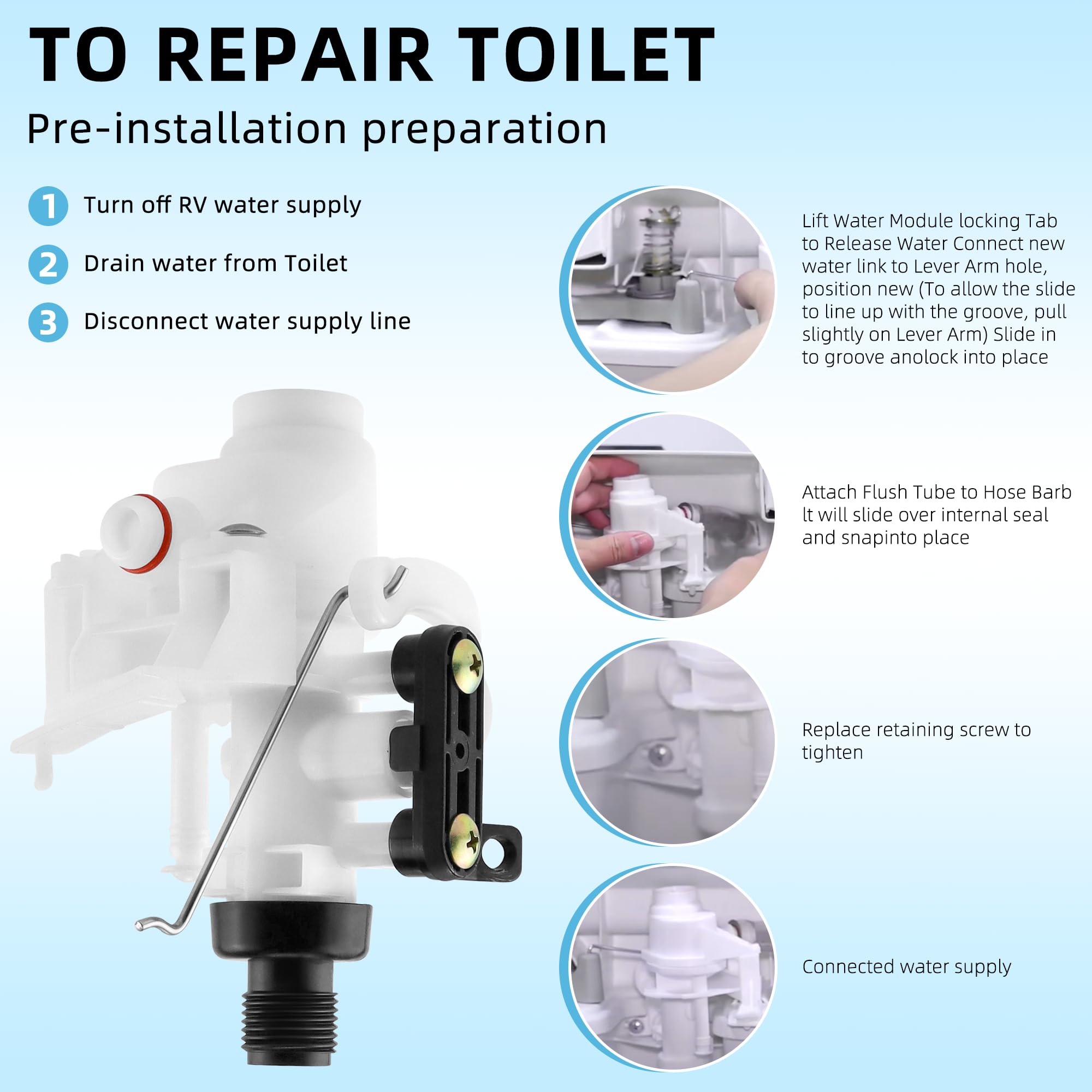 TO REPAIR TOILET

Pre-installation preparation

1 Turn off RV water supply

2 Drain water from Toilet

3 Disconnect water supply line

Lift Water Module locking Tab to Release Water Connect new water link to Lever Arm hole, position new (To allow the slide to line up with the groove, pull slightly on Lever Arm) Slide in to groove anolock into place

Attach Flush Tube to Hose Barb lt will slide over internal seal and snapinto place

Replace retaining screw to tighten

Connected water supply