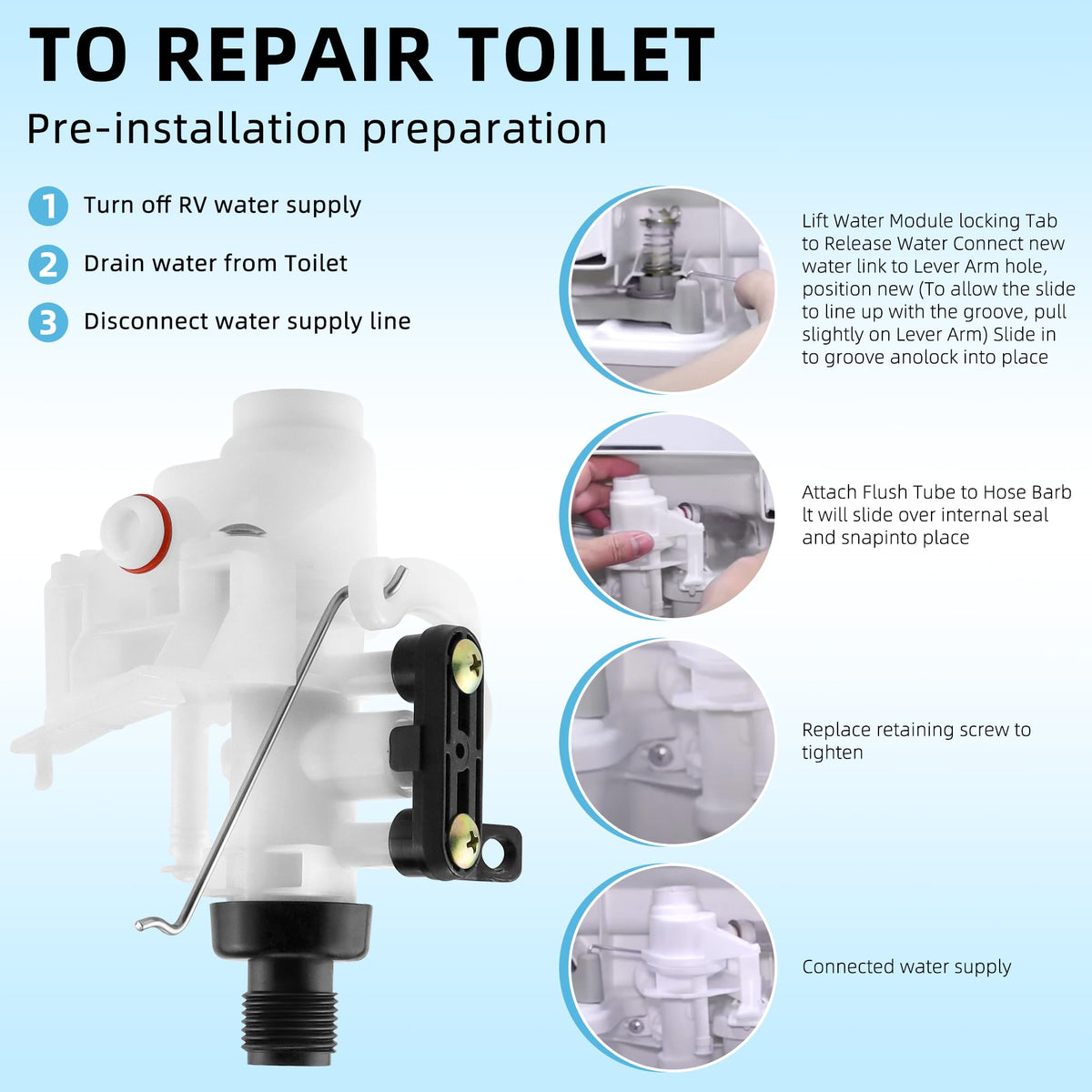 TO REPAIR TOILET

Pre-installation preparation

1 Turn off RV water supply

2 Drain water from Toilet

3 Disconnect water supply line

Lift Water Module locking Tab to Release Water Connect new water link to Lever Arm hole, position new (To allow the slide to line up with the groove, pull slightly on Lever Arm) Slide in to groove anolock into place

Attach Flush Tube to Hose Barb lt will slide over internal seal and snapinto place

Replace retaining screw to tighten

Connected water supply