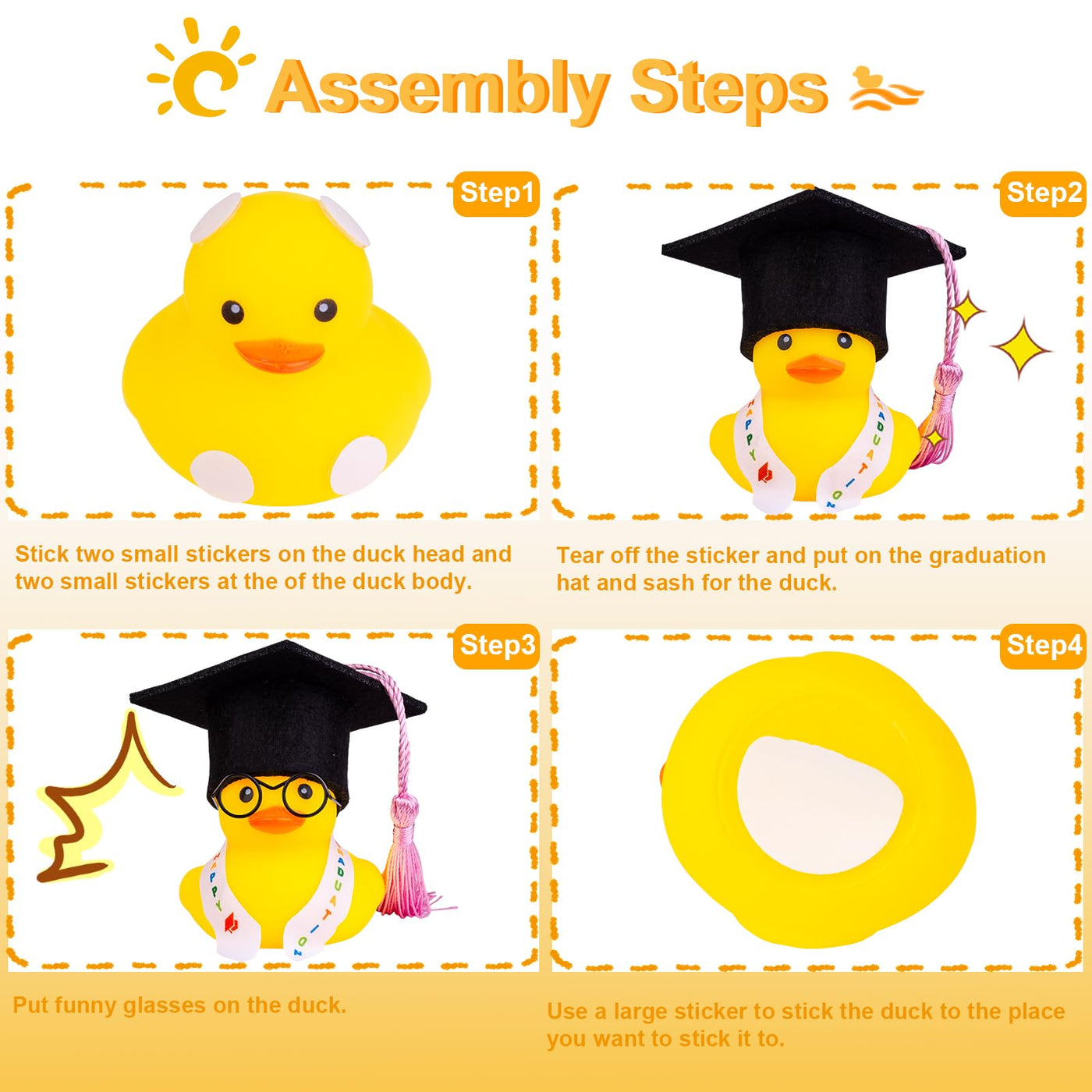 Assembly Steps

Step1

Stick two small stickers on the duck head and two small stickers at the of the duck body.

Step2

Tear off the sticker and put on the graduation hat and sash for the duck.

Step3

Put funny glasses on the duck.

Step4

Use a large sticker to stick the duck to the place you want to stick it to.