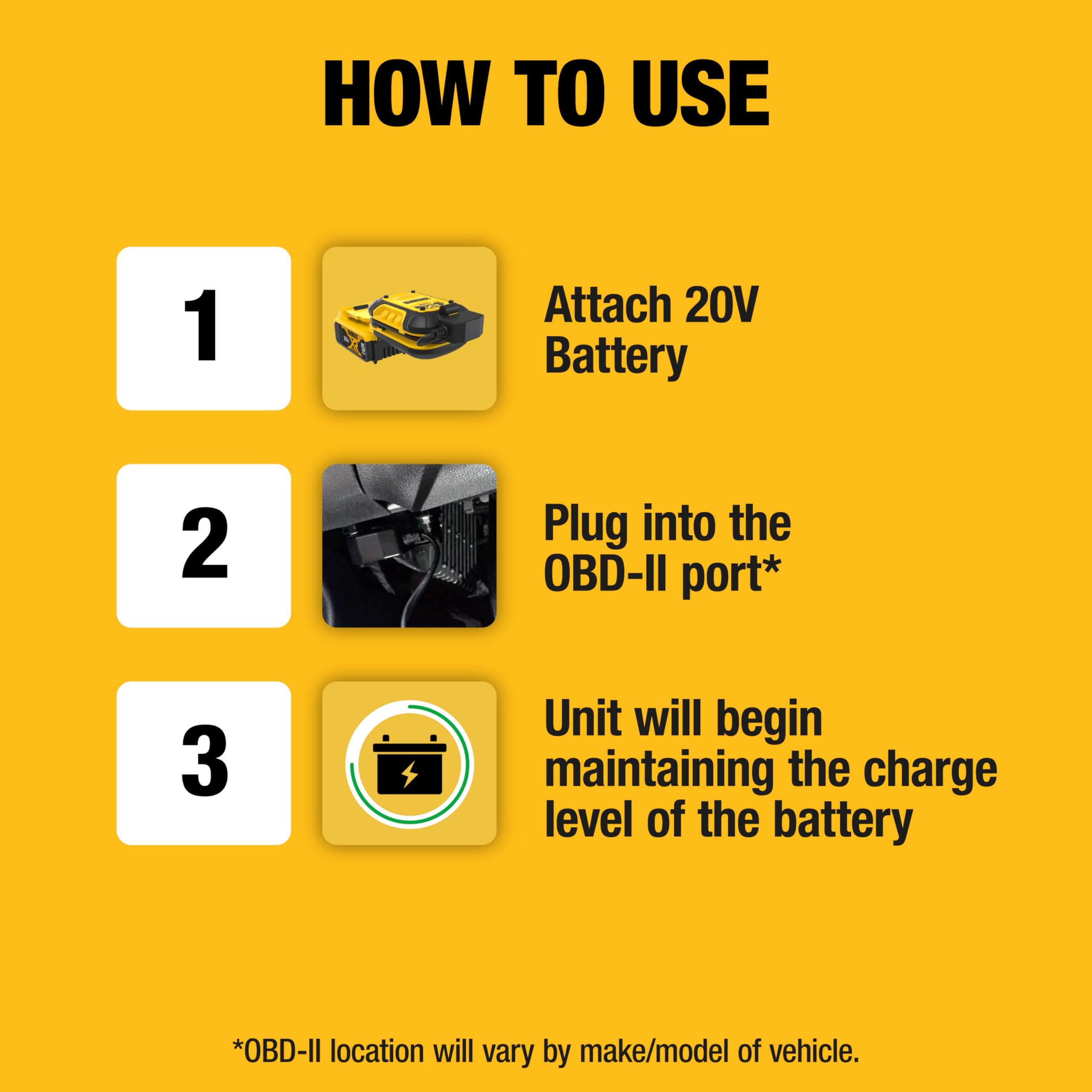 HOW TO USE

1

Attach 20V Battery

2

Plug into the OBD-II port*

3

Unit will begin maintaining the charge level of the battery

*OBD-II location will vary by make/model of vehicle.