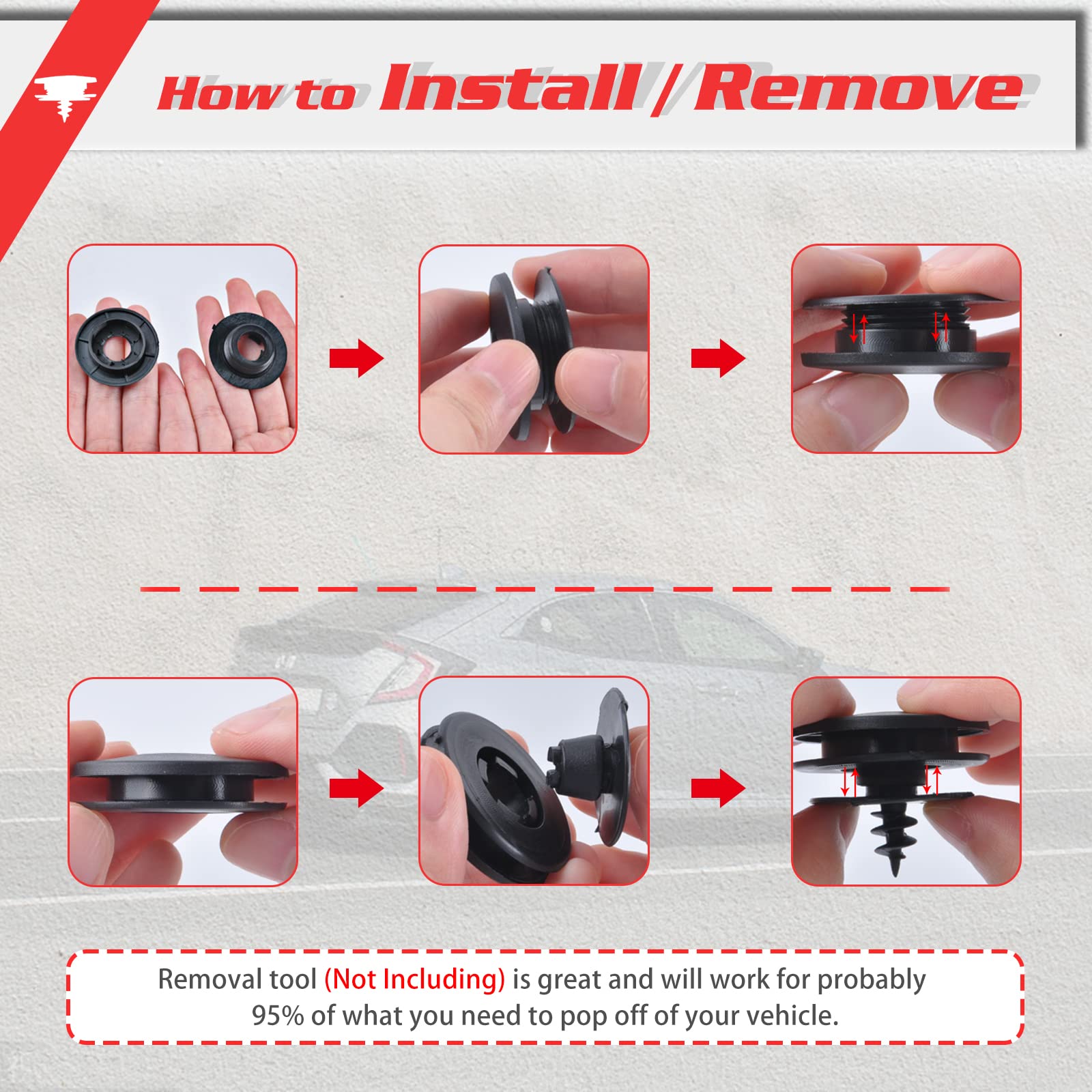 How to Install / Remove

Removal tool (Not Including) is great and will work for probably 95% of what you need to pop off of your vehicle.