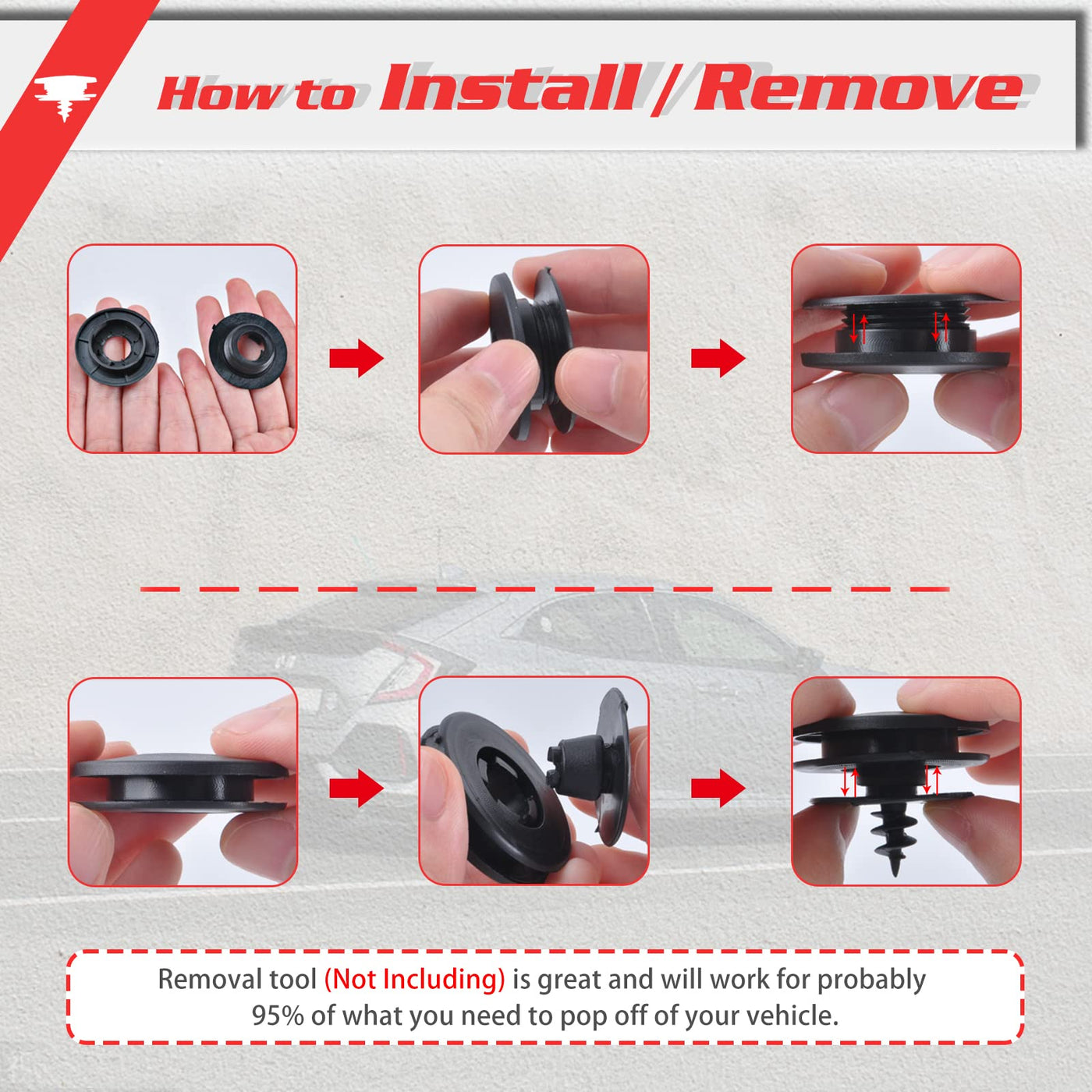 How to Install / Remove

Removal tool (Not Including) is great and will work for probably 95% of what you need to pop off of your vehicle.