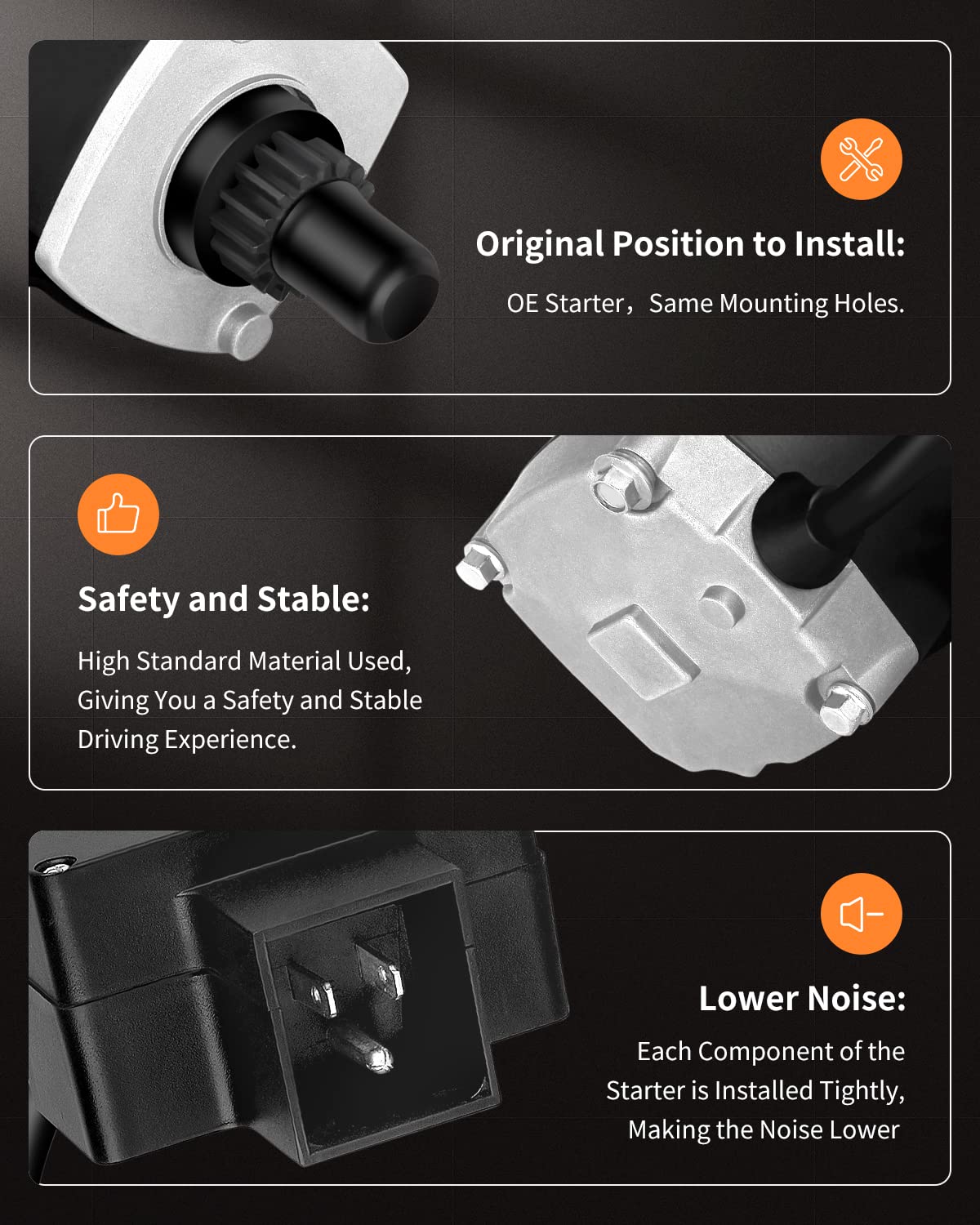 Original Position to Install:

OE Starter，Same Mounting Holes.

Safety and Stable:

High Standard Material Used, Giving You a Safety and Stable Driving Experience.

Lower Noise:

Each Component of the Starter is Installed Tightly, Making the Noise Lower