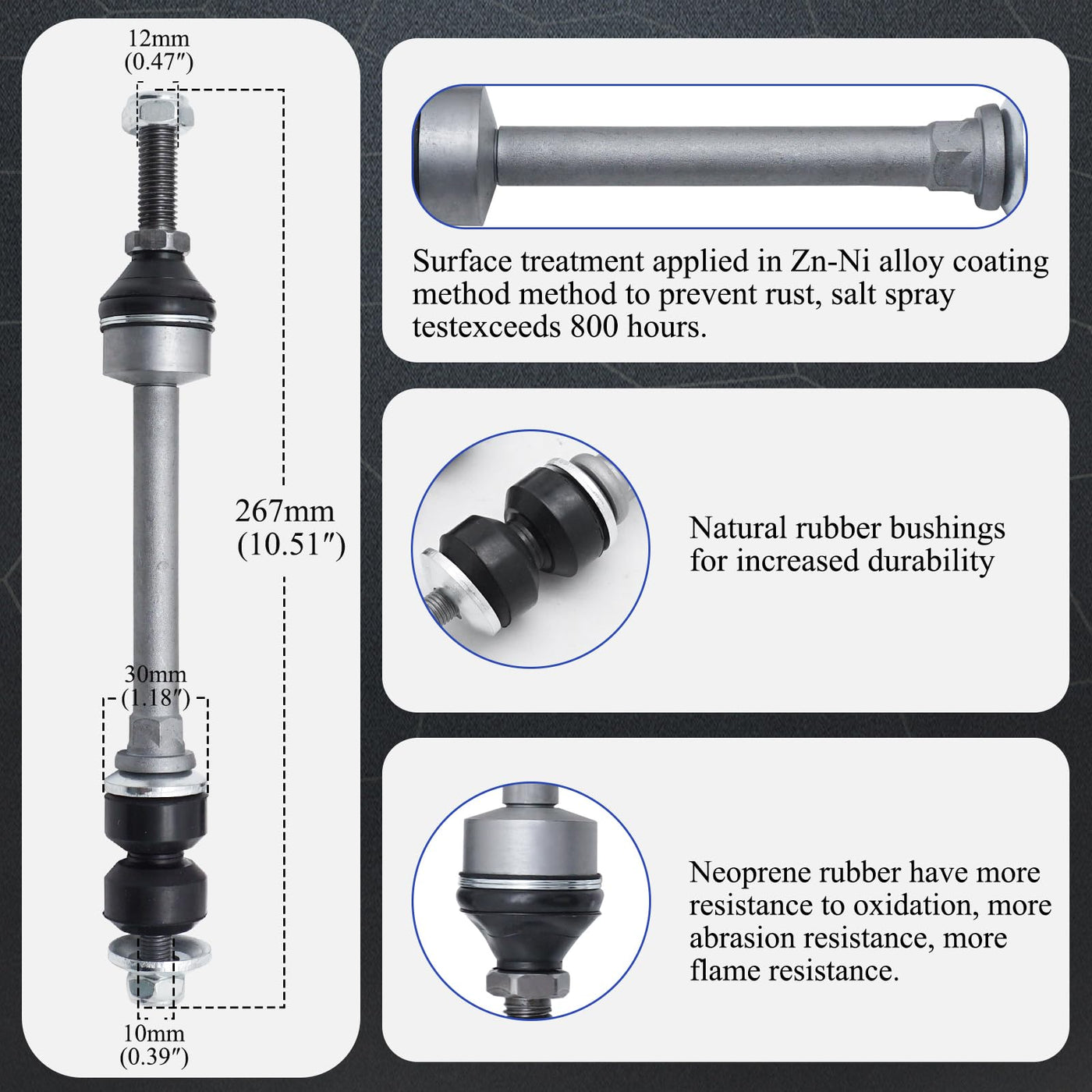 12mm
(0.47″)

267mm
(10.51″)

30mm
(1.18″)

10mm
(0.39″)

Surface treatment applied in Zn-Ni alloy coating method method to prevent rust, salt spray testexceeds 800 hours.

Natural rubber bushings for increased durability

Neoprene rubber have more resistance to oxidation, more abrasion resistance, more flame resistance.