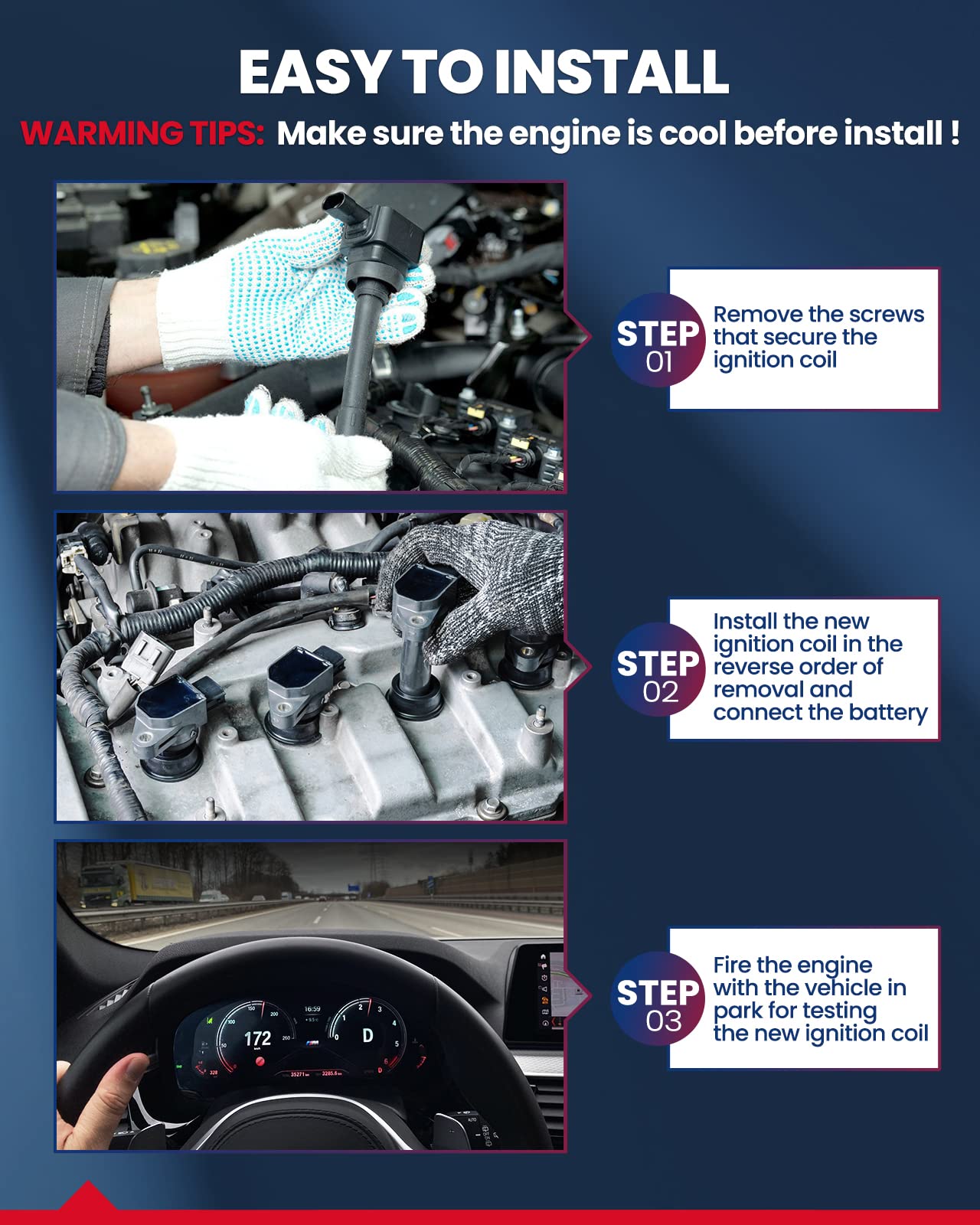 EASY TO INSTALL

WARMING TIPS: Make sure the engine is cool before install !

STEP 01

Remove the screws that secure the ignition coil

STEP 02

Install the new ignition coil in the reverse order of removal and connect the battery

STEP 03

Fire the engine with the vehicle in park for testing the new ignition coil

172

D

16:59