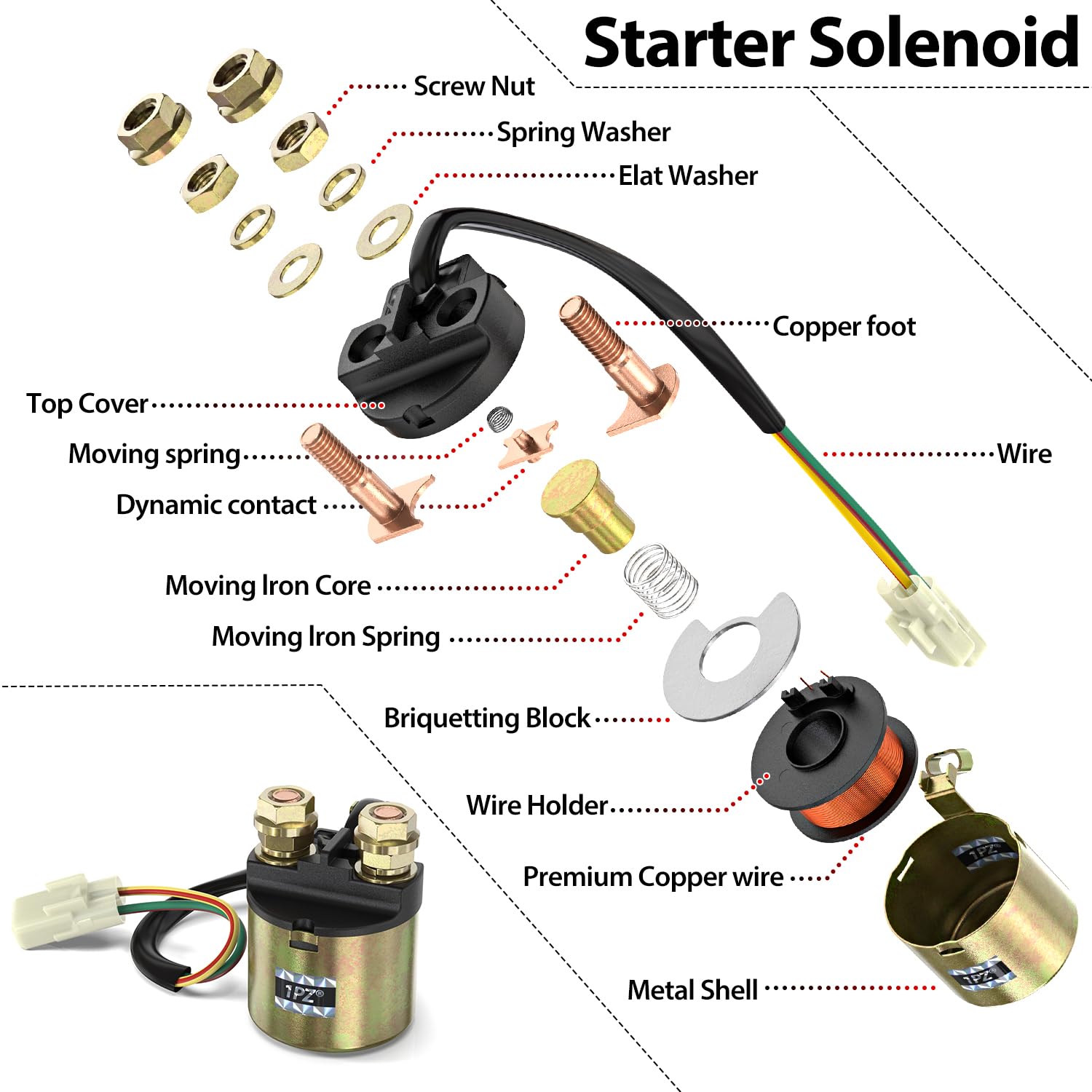 Starter Solenoid

Screw Nut

Spring Washer

Elat Washer

Copper foot

Top Cover

Moving spring

Wire

Dynamic contact

Moving Iron Core

Moving Iron Spring

Briquetting Block

Wire Holder

Premium Copper wire

Metal Shell

1PZ

1PZ

1PZ