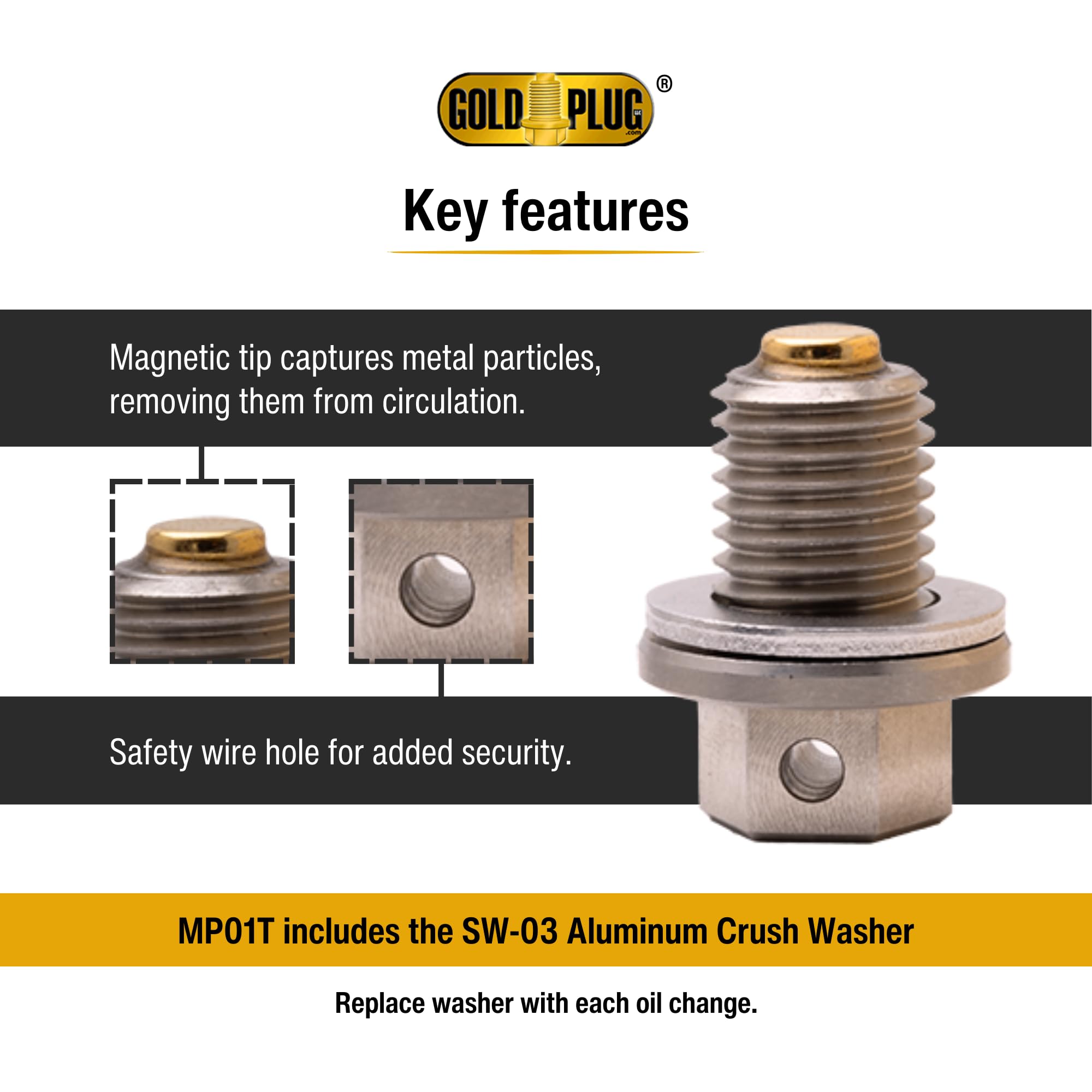 GOLD PLUG LLC .com ®

Key features

Magnetic tip captures metal particles, removing them from circulation.

Safety wire hole for added security.

MP01T includes the SW-03 Aluminum Crush Washer

Replace washer with each oil change.