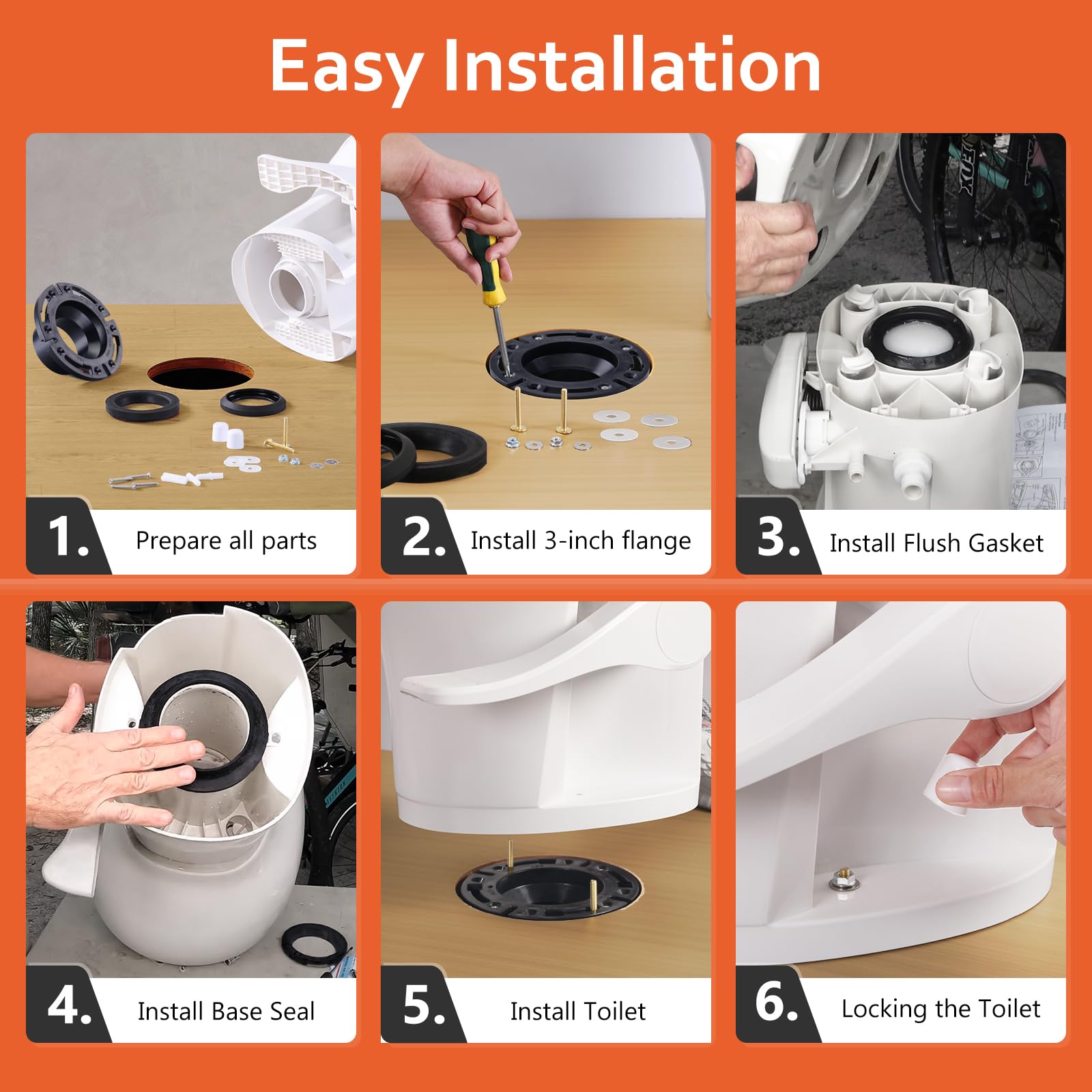 Easy Installation

1. Prepare all parts

2. Install 3-inch flange

3. Install Flush Gasket

4. Install Base Seal

5. Install Toilet

6. Locking the Toilet