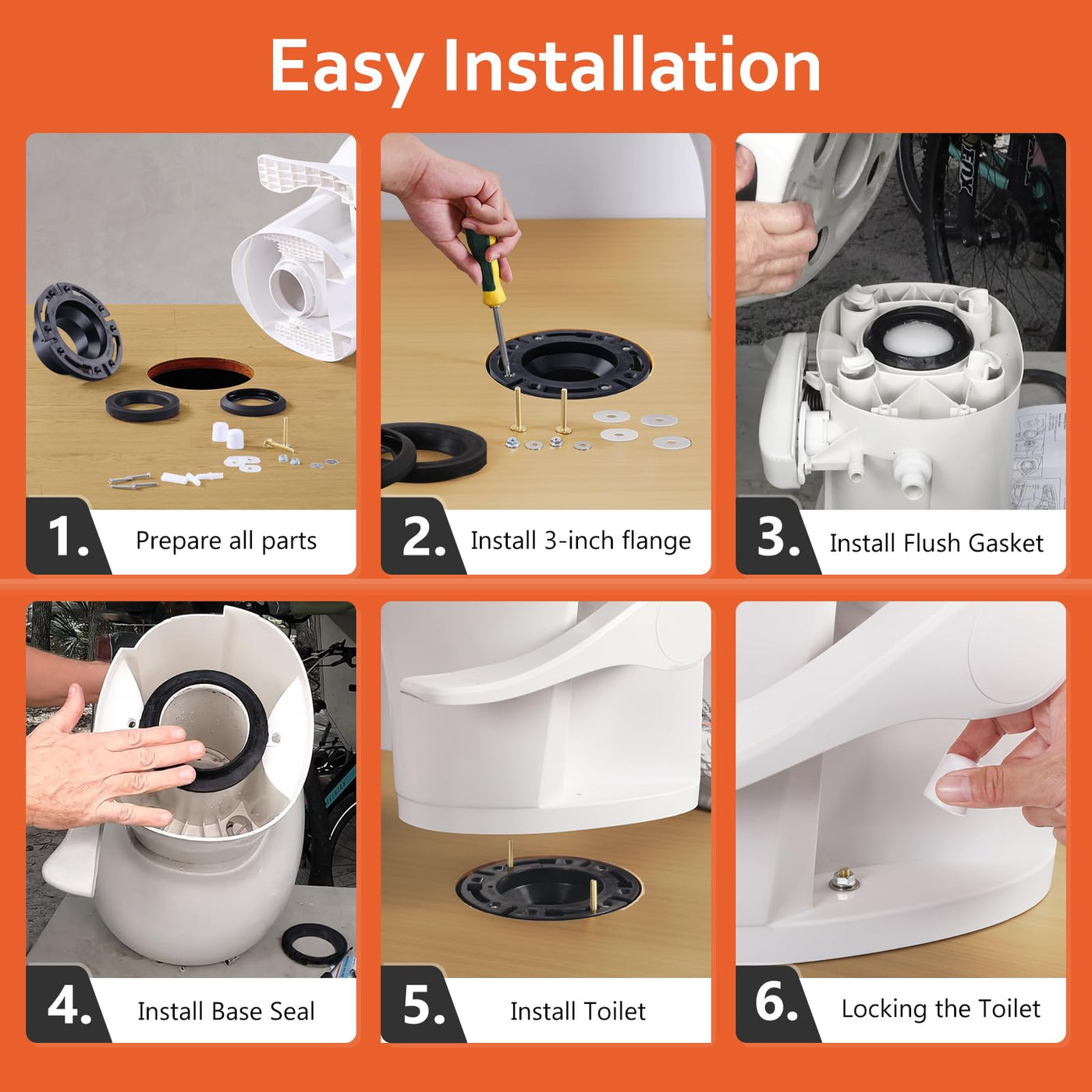 Easy Installation

1. Prepare all parts

2. Install 3-inch flange

3. Install Flush Gasket

4. Install Base Seal

5. Install Toilet

6. Locking the Toilet