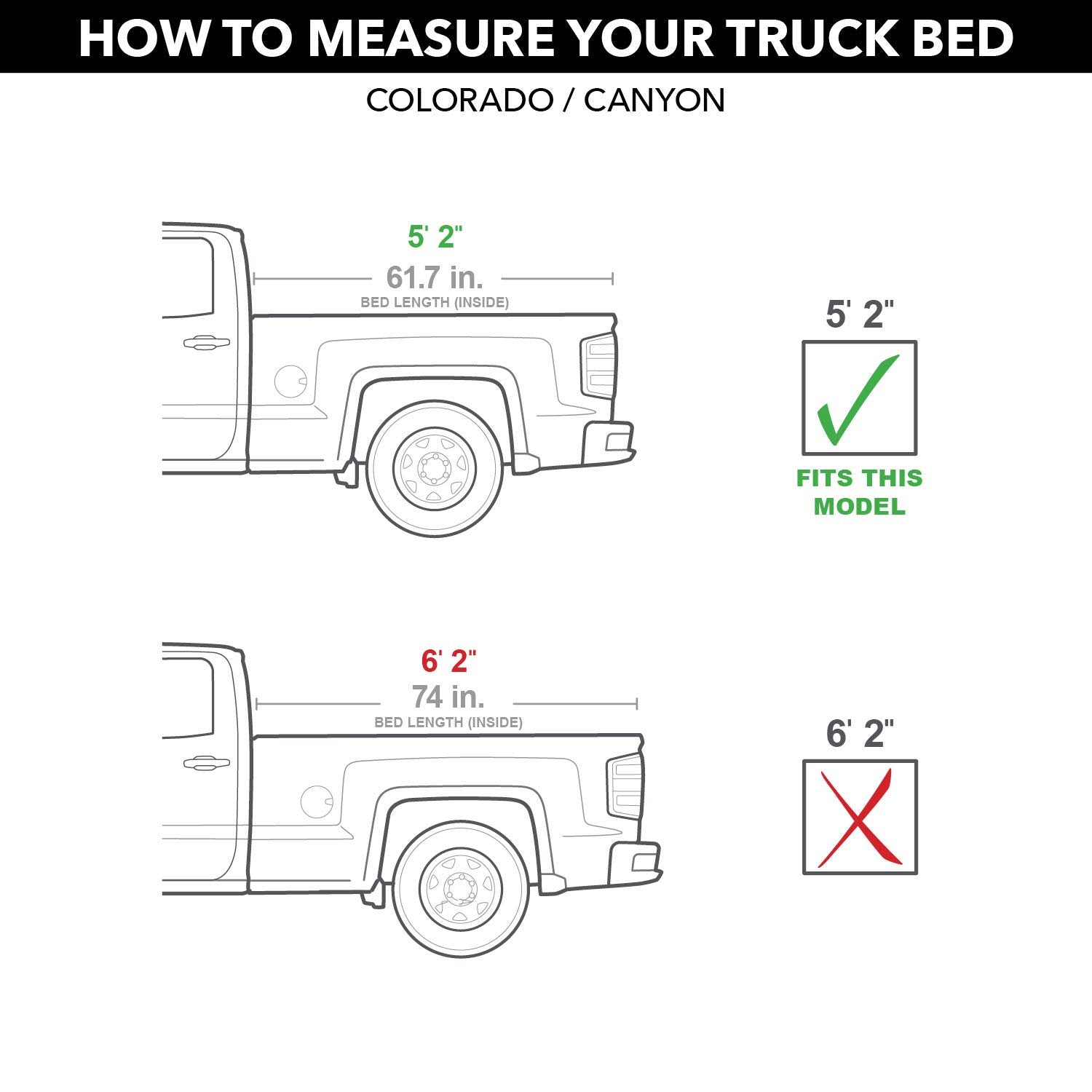 HOW TO MEASURE YOUR TRUCK BED

COLORADO / CANYON

5' 2"
61.7 in.
BED LENGTH (INSIDE)

5' 2"

FITS THIS MODEL

6' 2"
74 in.
BED LENGTH (INSIDE)

6' 2"