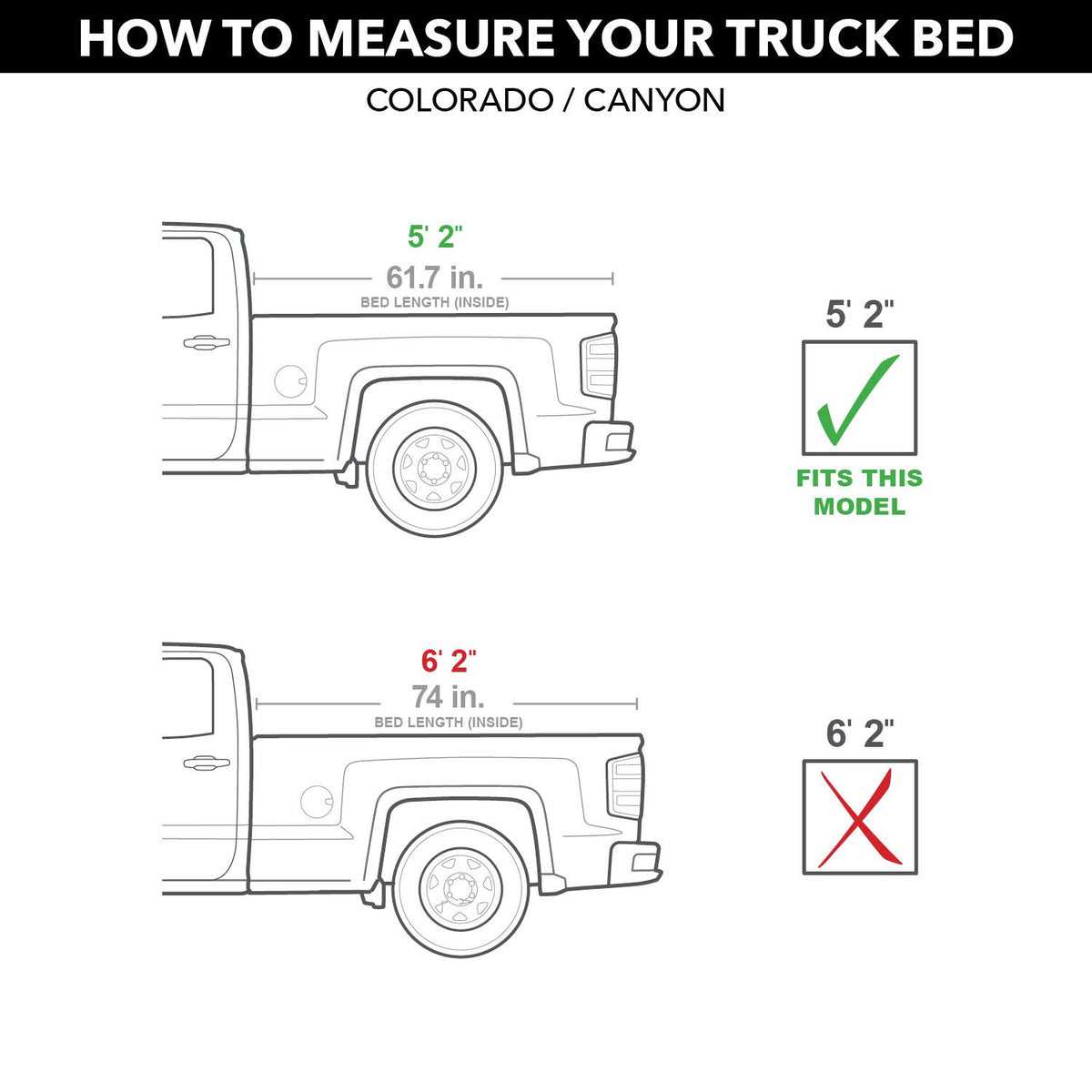 HOW TO MEASURE YOUR TRUCK BED

COLORADO / CANYON

5' 2"
61.7 in.
BED LENGTH (INSIDE)

5' 2"

FITS THIS MODEL

6' 2"
74 in.
BED LENGTH (INSIDE)

6' 2"