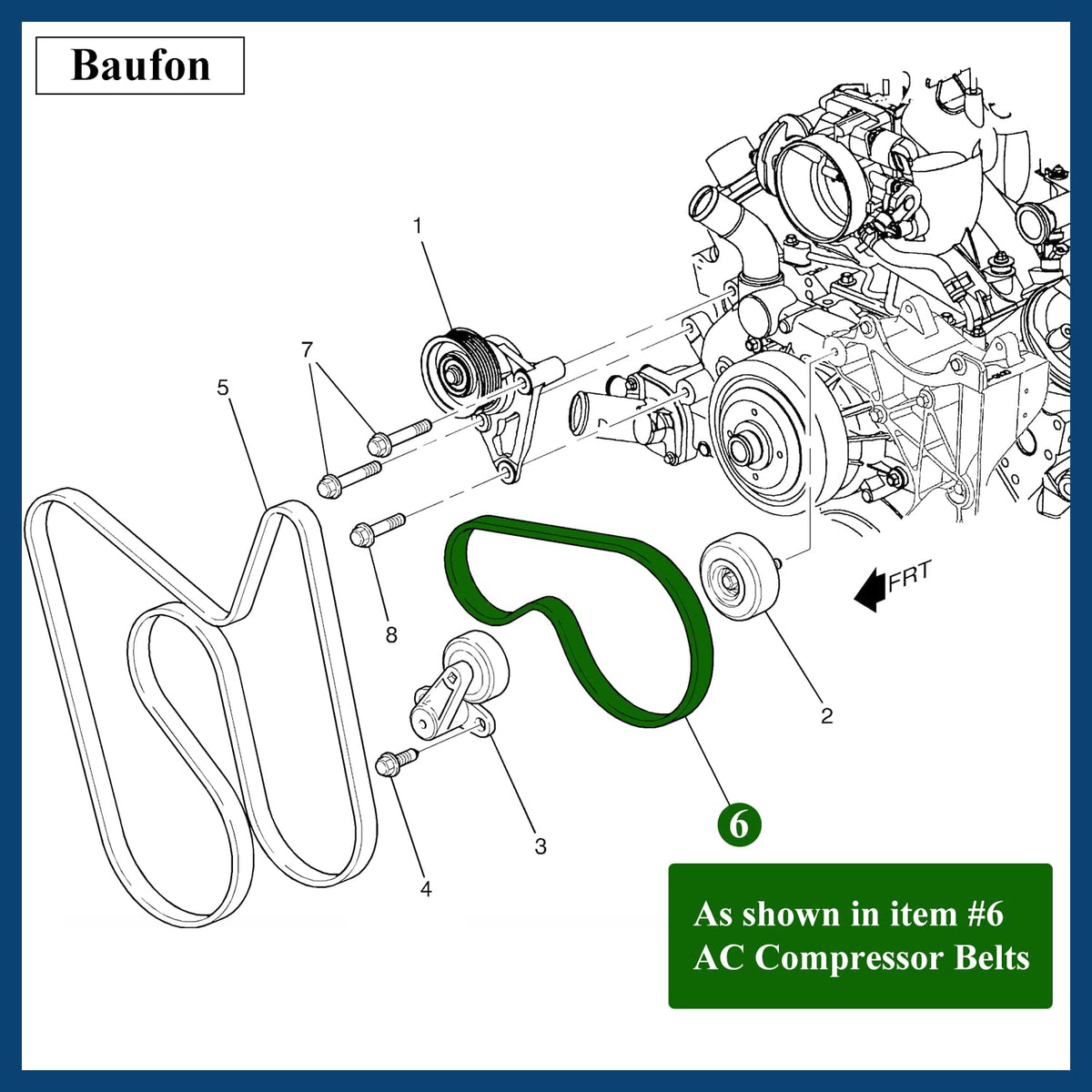 Baufon

1

7

5

8

FRT

2

3

4

6

As shown in item #6
AC Compressor Belts