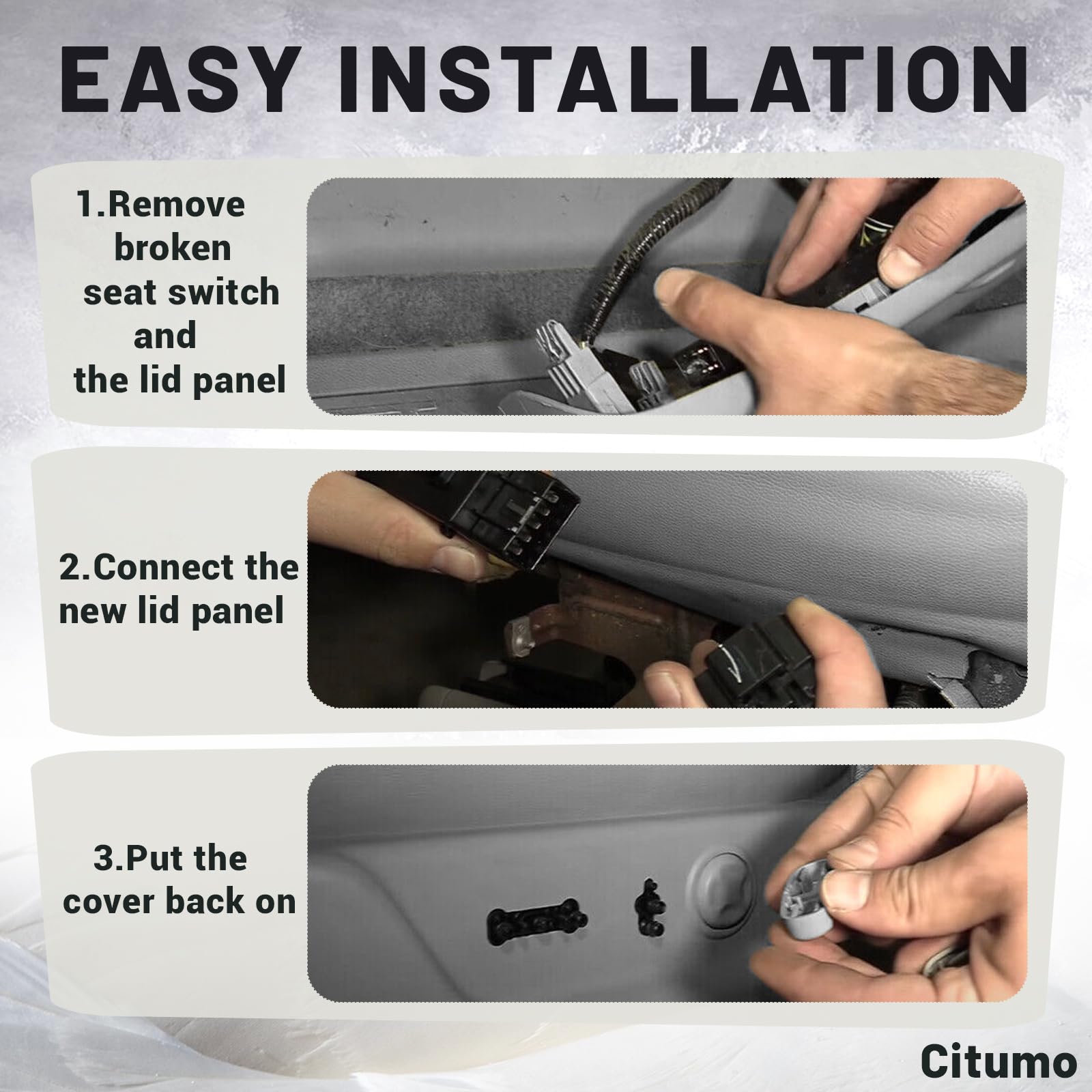 EASY INSTALLATION

1.Remove broken seat switch and the lid panel

2.Connect the new lid panel

3.Put the cover back on

Citumo