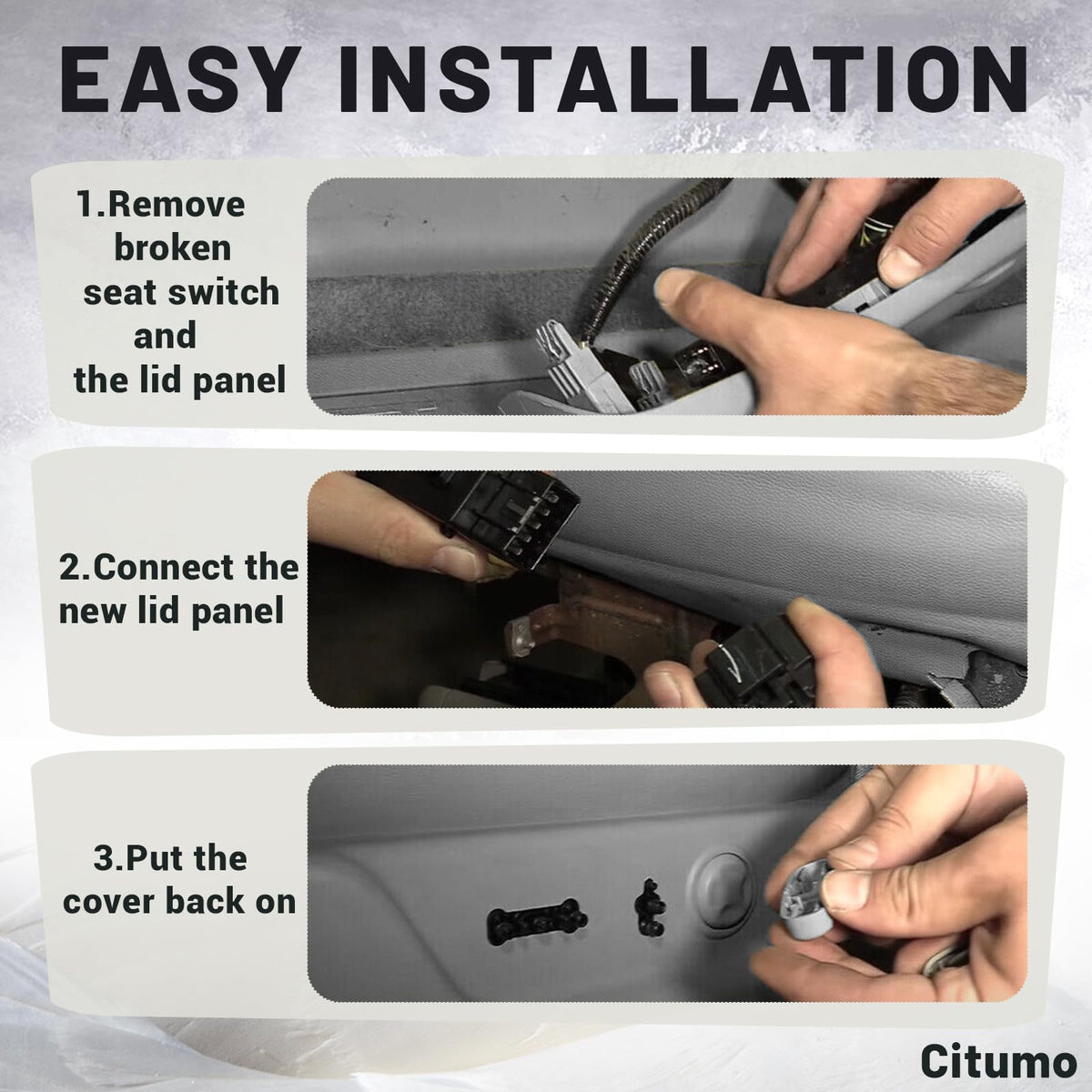 EASY INSTALLATION

1.Remove broken seat switch and the lid panel

2.Connect the new lid panel

3.Put the cover back on

Citumo