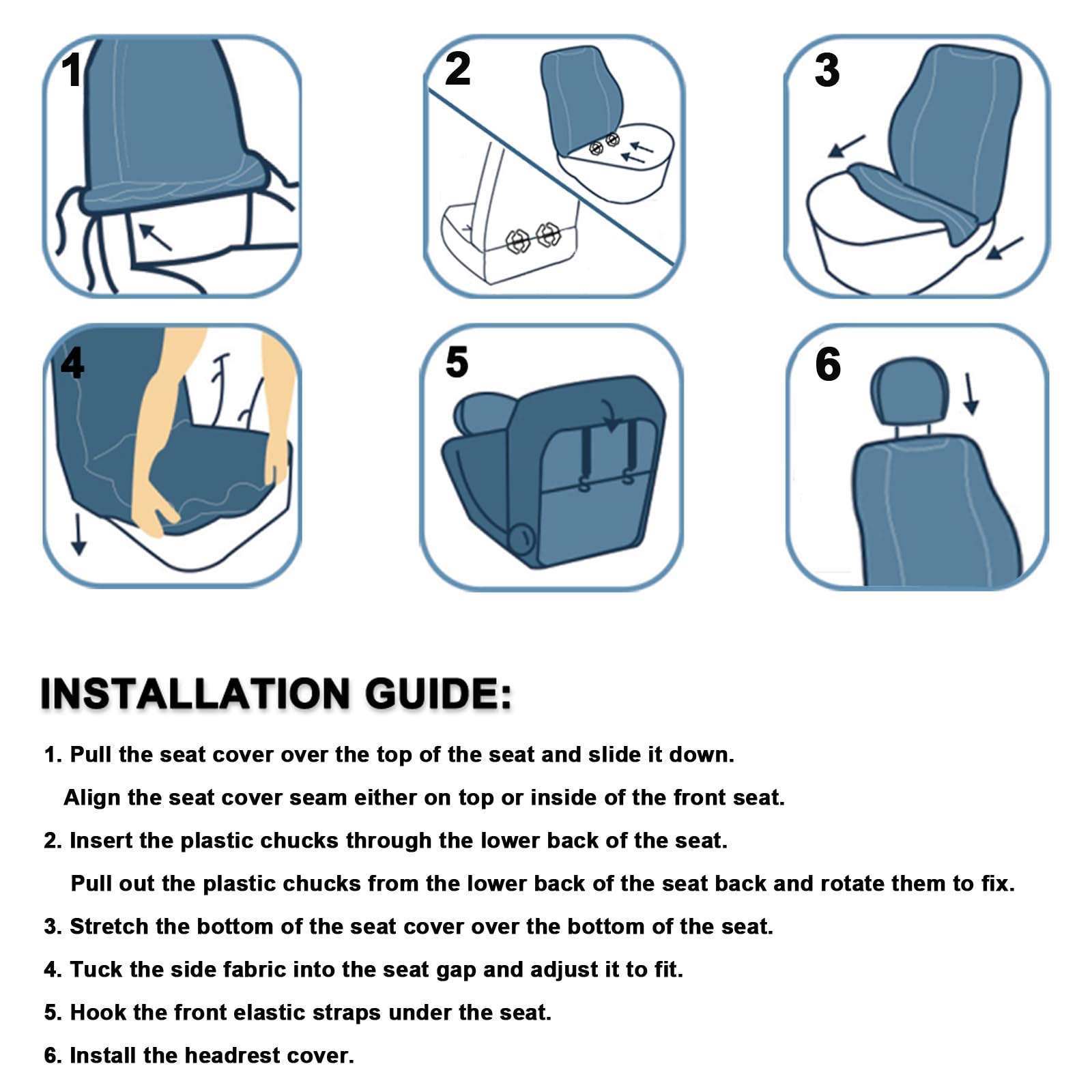 1

2

3

4

5

6

INSTALLATION GUIDE:

1. Pull the seat cover over the top of the seat and slide it down.
Align the seat cover seam either on top or inside of the front seat.

2. Insert the plastic chucks through the lower back of the seat.
Pull out the plastic chucks from the lower back of the seat back and rotate them to fix.

3. Stretch the bottom of the seat cover over the bottom of the seat.

4. Tuck the side fabric into the seat gap and adjust it to fit.

5. Hook the front elastic straps under the seat.

6. Install the headrest cover.