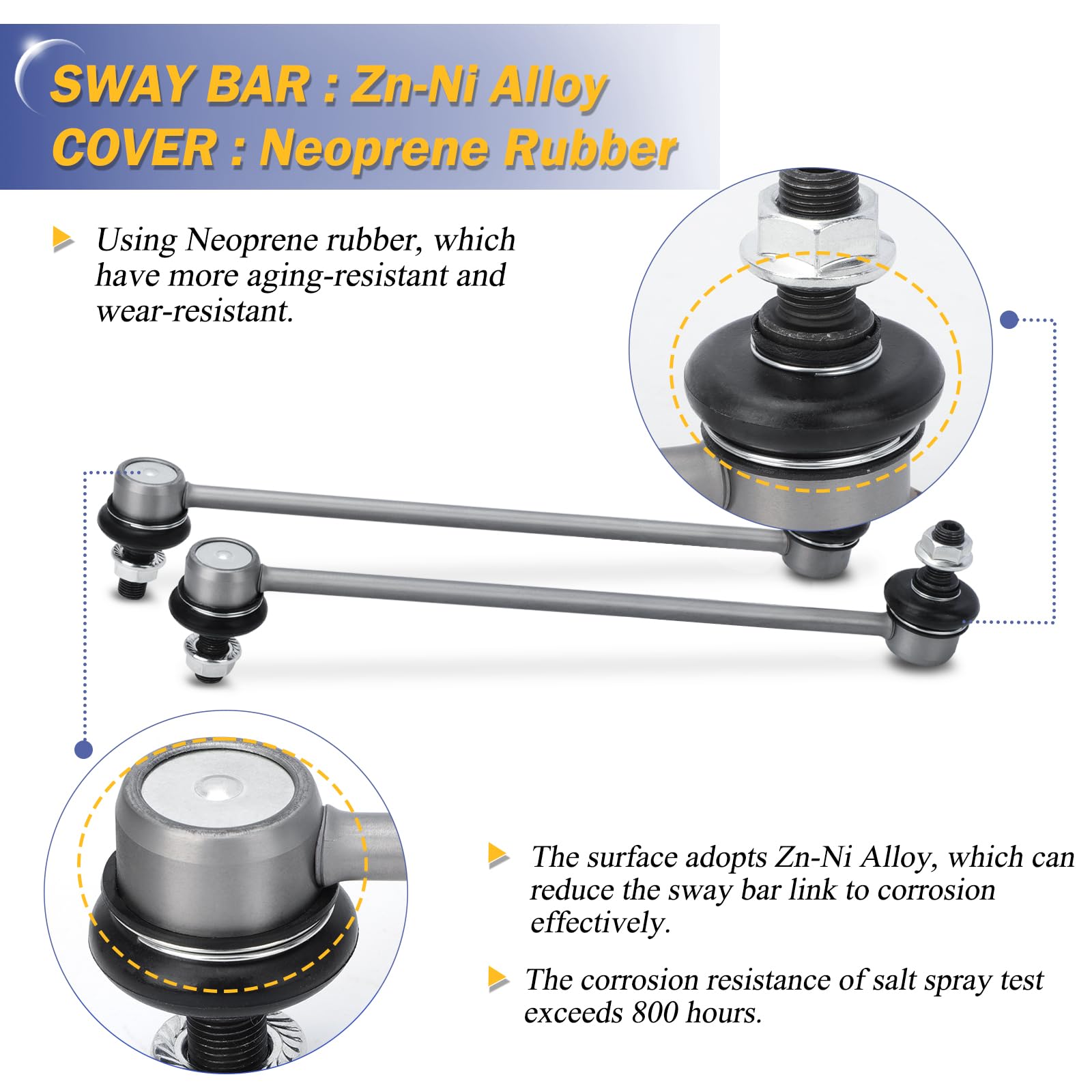 SWAY BAR : Zn-Ni Alloy
COVER : Neoprene Rubber

Using Neoprene rubber, which have more aging-resistant and wear-resistant.

The surface adopts Zn-Ni Alloy, which can reduce the sway bar link to corrosion effectively.

The corrosion resistance of salt spray test exceeds 800 hours.